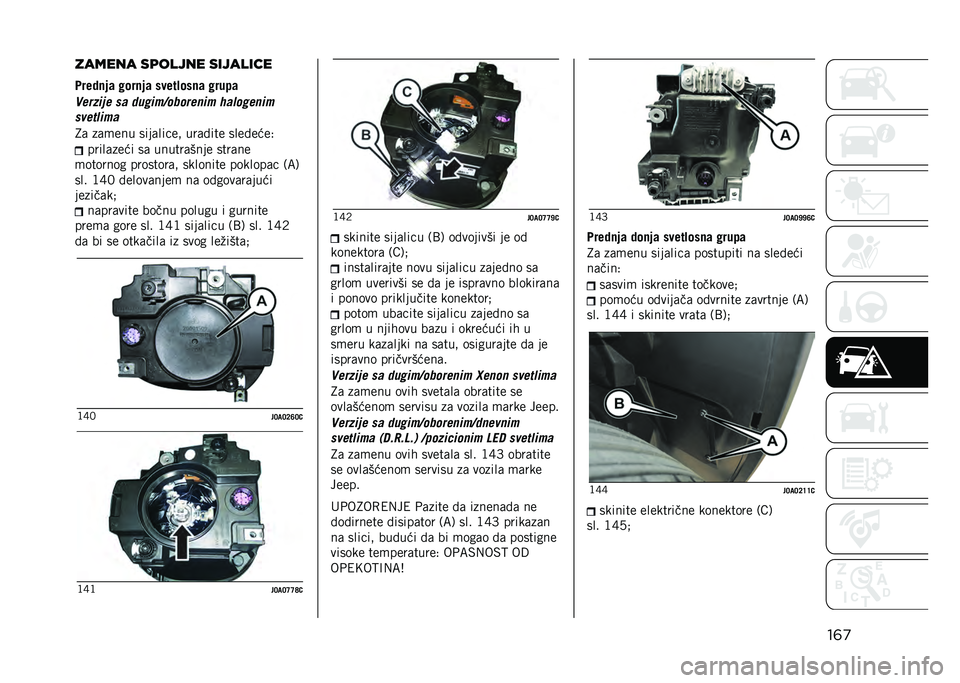 ZAMENA SPOLJNE SIJALICE

Prednja gornja svetlosna grupa

Verzije sa dugim/oborenim halogenim svetlima

Za zamenu sijalice, uradite sledeće:

prilazeći sa unutrašnje strane motornog prostora, sklonite poklopac (A) sl. 140 delovanjem na odgovarajući jezičak;

napravite bočnu polugu i gurnite prema gore sl. 141 sijalicu (B) sl. 142 da bi se otkačila iz svog ležišta;

A

140 J0A0260C

141 J0A0778C

C

B

142 J0A0779C

skinite sijalicu (B) odvojivši je od konektora (C);

instalirajte novu sijalicu zajedno sa grlom uverivši se da je ispravno blokirana i ponovo priključite konektor;

potom ubacite sijalicu zajedno sa grlom u njihovu bazu i okrećući ih u smeru kazaljki na satu, osigurajte da je ispravno pričvršćena.

Verzije sa dugim/oborenim Xenon svetlima

Za zamenu ovih svetala obratite se ovlašćenom servisu za vozila marke Jeep.

Verzije sa dugim/oborenim/dnevnim svetlima (D.R.L.) /pozicionim LED svetlima

Za zamenu ovih svetala sl. 143 obratite se ovlašćenom servisu za vozila marke Jeep.

UPOZORENJE Pazite da iznenada ne dodirnete disipator (A) sl. 143 prikazan na slici, budući da bi mogao da postigne visoke temperature: OPASNOST OD OPEKOTINA!

A

143 J0A0996C

Prednja donja svetlosna grupa

Za zamenu sijalica postupiti na sledeći način:

sasvim iskrenite točkove;

pomoću odvijača odvrnite zavrtnje (A) sl. 144 i skinite vrata (B);

B

A

144 J0A0211C

skinite električne konektore (C) sl. 145;

167

carmanualsonline.info