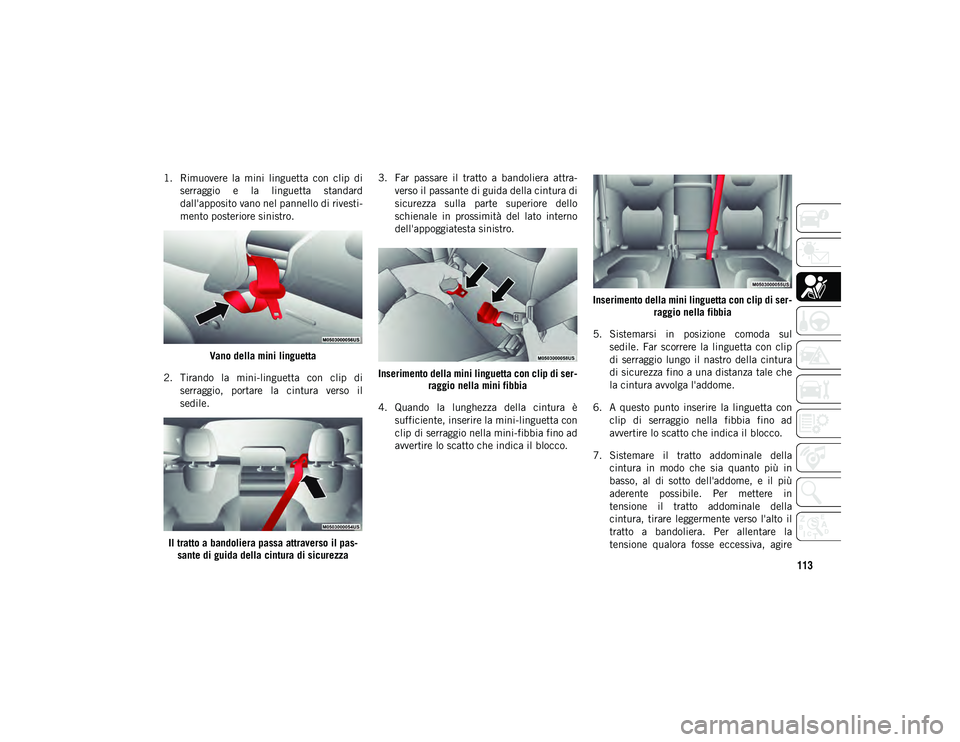 1. Rimuovere la mini linguetta con clip di serraggio e la linguetta standard dall'apposito vano nel pannello di rivestimento posteriore sinistro.

M0503000056US

Vano della mini linguetta

2. Tirando la mini-linguetta con clip di serraggio, portare la cintura verso il sedile.

M0503000054US

Il tratto a bandoliera passa attraverso il passante di guida della cintura di sicurezza

3. Far passare il tratto a bandoliera attraverso il passante di guida della cintura di sicurezza sulla parte superiore dello schienale in prossimità del lato interno dell'appoggiatesta sinistro.

M0503000058US

Inserimento della mini linguetta con clip di serraggio nella mini fibbia

4. Quando la lunghezza della cintura è sufficiente, inserire la mini-linguetta con clip di serraggio nella mini-fibbia fino ad avvertire lo scatto che indica il blocco.

M0503000055US

Inserimento della mini linguetta con clip di serraggio nella fibbia

5. Sistemarsi in posizione comoda sul sedile. Far scorrere la linguetta con clip di serraggio lungo il nastro della cintura di sicurezza fino a una distanza tale che la cintura avvolga l'addome.

6. A questo punto inserire la linguetta con clip di serraggio nella fibbia fino ad avvertire lo scatto che indica il blocco.

7. Sistemare il tratto addominale della cintura in modo che sia quanto più in basso, al di sotto dell'addome, e il più aderente possibile. Per mettere in tensione il tratto addominale della cintura, tirare leggermente verso l'alto il tratto a bandoliera. Per allentare la tensione qualora fosse eccessiva, agire

113

carmanualsonline.info