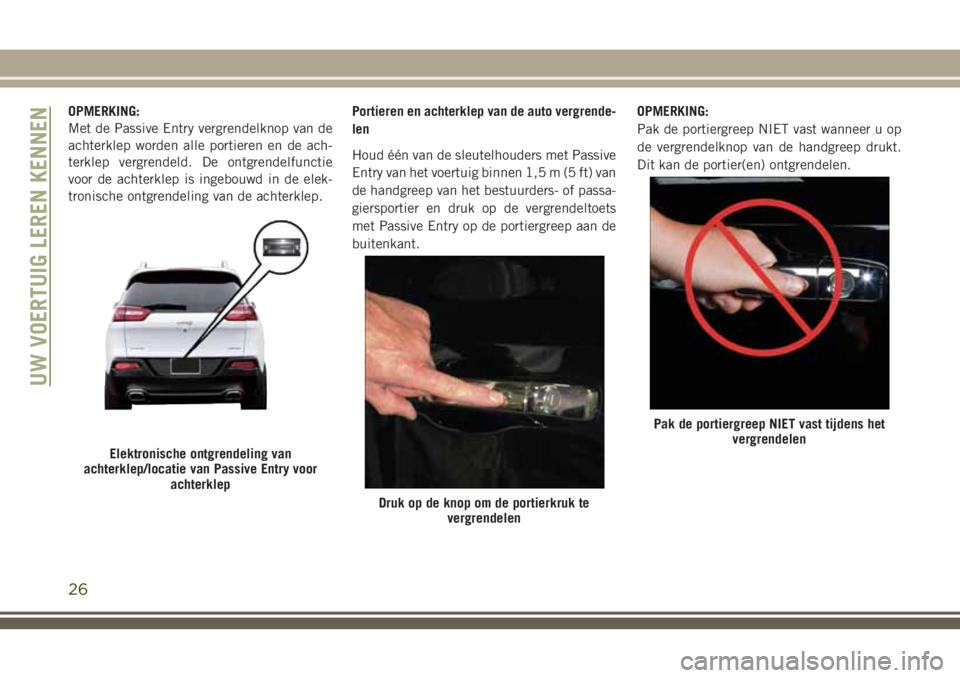 UW VOERTUIG LEREN KENNEN

OPMERKING:
Met de Passive Entry vergrendelknop van de achterklep worden alle portieren en de achterklep vergrendeld. De ontgrendelfunctie voor de achterklep is ingebouwd in de elektronische ontgrendeling van de achterklep.

Elektronische ontgrendeling van achterklep/locatie van Passive Entry voor achterklep

Portieren en achterklep van de auto vergrendelen

Houd één van de sleutelhouders met Passive Entry van het voertuig binnen 1,5 m (5 ft) van de handgreep van het bestuurders- of passagiersportier en druk op de vergrendeltoets met Passive Entry op de portiergreep aan de buitenkant.

Druk op de knop om de portierkruk te vergrendelen

OPMERKING:
Pak de portiergreep NIET vast wanneer u op de vergrendelknop van de handgreep drukt. Dit kan de portier(en) ontgrendelen.

Pak de portiergreep NIET vast tijdens het vergrendelen

26

carmanualsonline.info