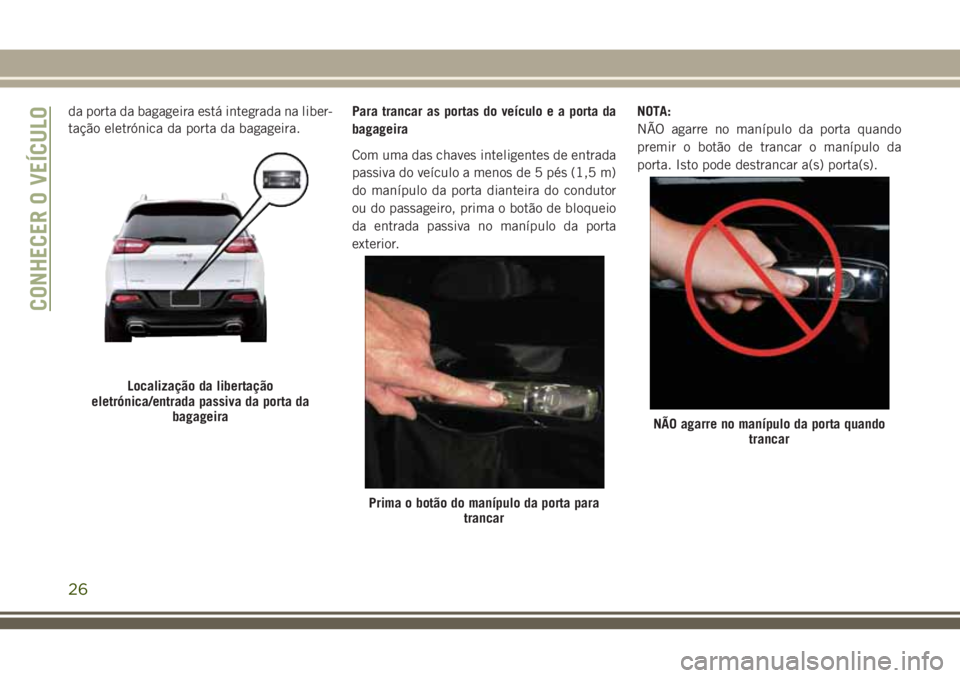 CONHECER O VEÍCULO

da porta da bagageira está integrada na libertação eletrónica da porta da bagageira.

Localização da libertação eletrónica/entrada passiva da porta da bagageira

Para trancar as portas do veículo e a porta da bagageira

Com uma das chaves inteligentes de entrada passiva do veículo a menos de 5 pés (1,5 m) do manípulo da porta dianteira do condutor ou do passageiro, prima o botão de bloqueio da entrada passiva no manípulo da porta exterior.

Prima o botão do manípulo da porta para trancar

NOTA:
NÃO agarre no manípulo da porta quando premir o botão de trancar o manípulo da porta. Isto pode destrancar a(s) porta(s).

NÃO agarre no manípulo da porta quando trancar

26

carmanualsonline.info