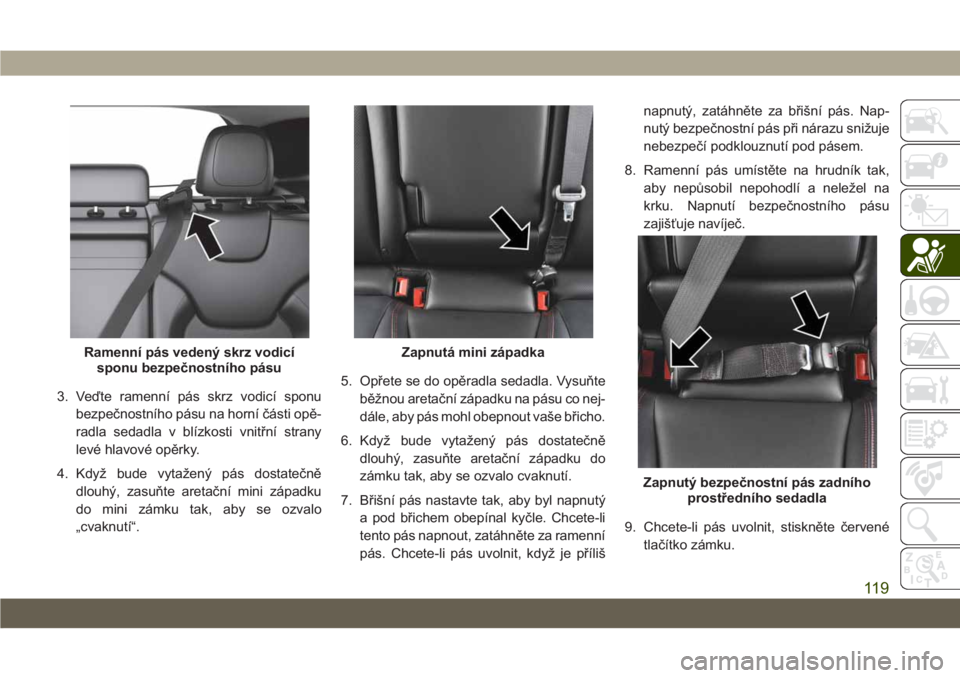 Ramenní pás vedený skrz vodicí sponu bezpečnostního pásu

3. Veďte ramenní pás skrz vodicí sponu bezpečnostního pásu na horní části opěradla sedadla v blízkosti vnitřní strany levé hlavové opěrky.

4. Když bude vytažený pás dostatečně dlouhý, zasuňte aretační mini západku do mini zámku tak, aby se ozvalo „cvaknutí“.

Zapnutá mini západka

5. Opřete se do opěradla sedadla. Vysuňte běžnou aretační západku na pásu co nejdále, aby pás mohl obepnout vaše břicho.

6. Když bude vytažený pás dostatečně dlouhý, zasuňte aretační západku do zámku tak, aby se ozvalo cvaknutí.

7. Břišní pás nastavte tak, aby byl napnutý a pod břichem obepínal kyčle. Chcete-li tento pás napnout, zatáhněte za ramenní pás. Chcete-li pás uvolnit, když je příliš napnutý, zatáhněte za břišní pás. Napnutý bezpečnostní pás při nárazu snižuje nebezpečí podklouznutí pod pásem.

8. Ramenní pás umístěte na hrudník tak, aby nepůsobil nepohodlí a neležel na krku. Napnutí bezpečnostního pásu zajišťuje navíječ.

Zapnutý bezpečnostní pás zadního prostředního sedadla

9. Chcete-li pás uvolnit, stiskněte červené tlačítko zámku.

119

carmanualsonline.info