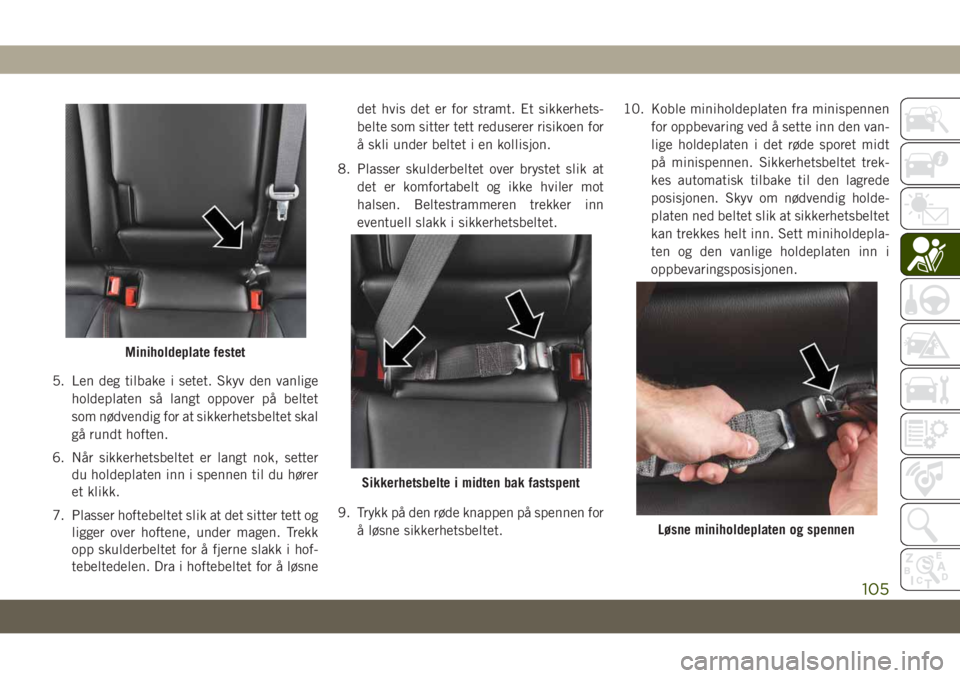 Miniholdeplate festet

5. Len deg tilbake i setet. Skyv den vanlige holdeplaten så langt oppover på beltet som nødvendig for at sikkerhetsbeltet skal gå rundt hoften.

6. Når sikkerhetsbeltet er langt nok, setter du holdeplaten inn i spennen til du hører et klikk.

7. Plasser hoftebeltet slik at det sitter tett og ligger over hoftene, under magen. Trekk opp skulderbeltet for å fjerne slakk i hoftebeltedelen. Dra i hoftebeltet for å løsne det hvis det er for stramt. Et sikkerhetsbelte som sitter tett reduserer risikoen for å skli under beltet i en kollisjon.

8. Plasser skulderbeltet over brystet slik at det er komfortabelt og ikke hviler mot halsen. Beltestrammeren trekker inn eventuell slakk i sikkerhetsbeltet.

Sikkerhetsbelte i midten bak fastspent

9. Trykk på den røde knappen på spennen for å løsne sikkerhetsbeltet.

10. Koble miniholdeplaten fra minispennen for oppbevaring ved å sette inn den vanlige holdeplaten i det røde sporet midt på minispennen. Sikkerhetsbeltet trekkes automatisk tilbake til den lagrede posisjonen. Skyv om nødvendig holdeplaten ned beltet slik at sikkerhetsbeltet kan trekkes helt inn. Sett miniholdeplaten og den vanlige holdeplaten inn i oppbevaringsposisjonen.

Løsne miniholdeplaten og spennen

105

carmanualsonline.info