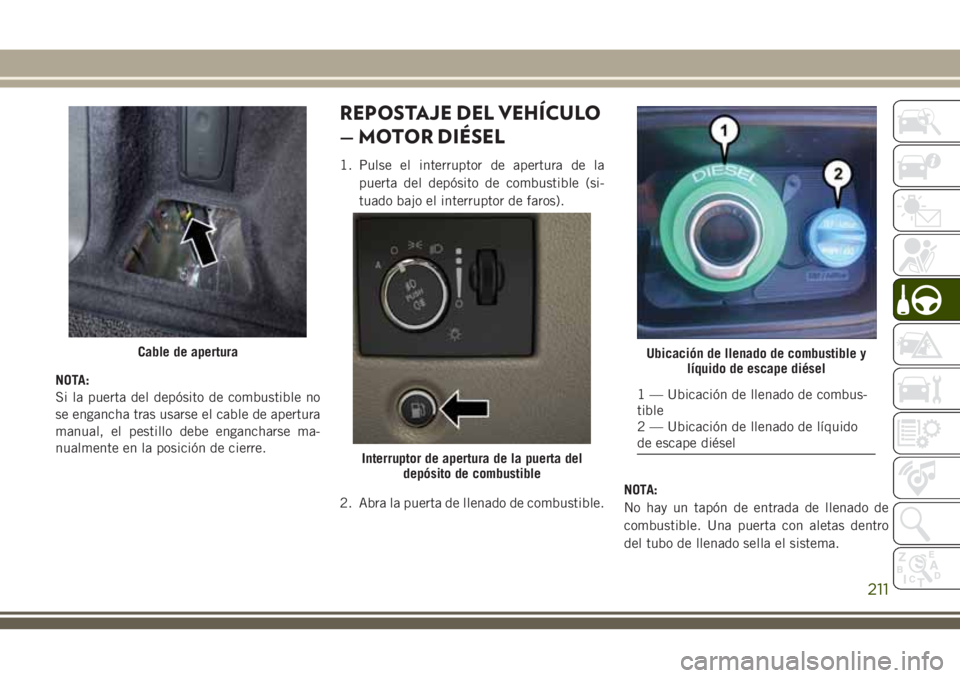 Cable de apertura

NOTA:
Si la puerta del depósito de combustible no se engancha tras usarse el cable de apertura manual, el pestillo debe engancharse manualmente en la posición de cierre.

REPOSTAJE DEL VEHÍCULO — MOTOR DIÉSEL

1. Pulse el interruptor de apertura de la puerta del depósito de combustible (situado bajo el interruptor de faros).

PUSH

Interruptor de apertura de la puerta del depósito de combustible

2. Abra la puerta de llenado de combustible.

1
DIESEL
2

Ubicación de llenado de combustible y líquido de escape diésel

1 — Ubicación de llenado de combustible
2 — Ubicación de llenado de líquido de escape diésel

NOTA:
No hay un tapón de entrada de llenado de combustible. Una puerta con aletas dentro del tubo de llenado sella el sistema.

211

carmanualsonline.info