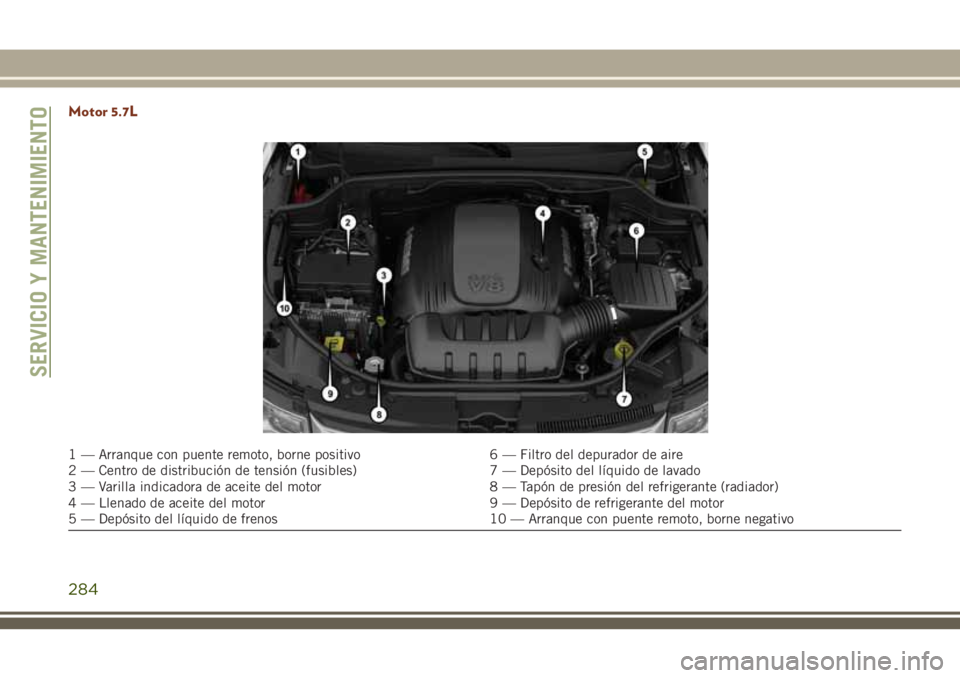 SERVICIO Y MANTENIMIENTO

Motor 5.7L

1
2
3
4
5
6
7
8
9
10
V8

1 — Arranque con puente remoto, borne positivo
2 — Centro de distribución de tensión (fusibles)
3 — Varilla indicadora de aceite del motor
4 — Llenado de aceite del motor
5 — Depósito del líquido de frenos

6 — Filtro del depurador de aire
7 — Depósito del líquido de lavado
8 — Tapón de presión del refrigerante (radiador)
9 — Depósito de refrigerante del motor
10 — Arranque con puente remoto, borne negativo

284

carmanualsonline.info