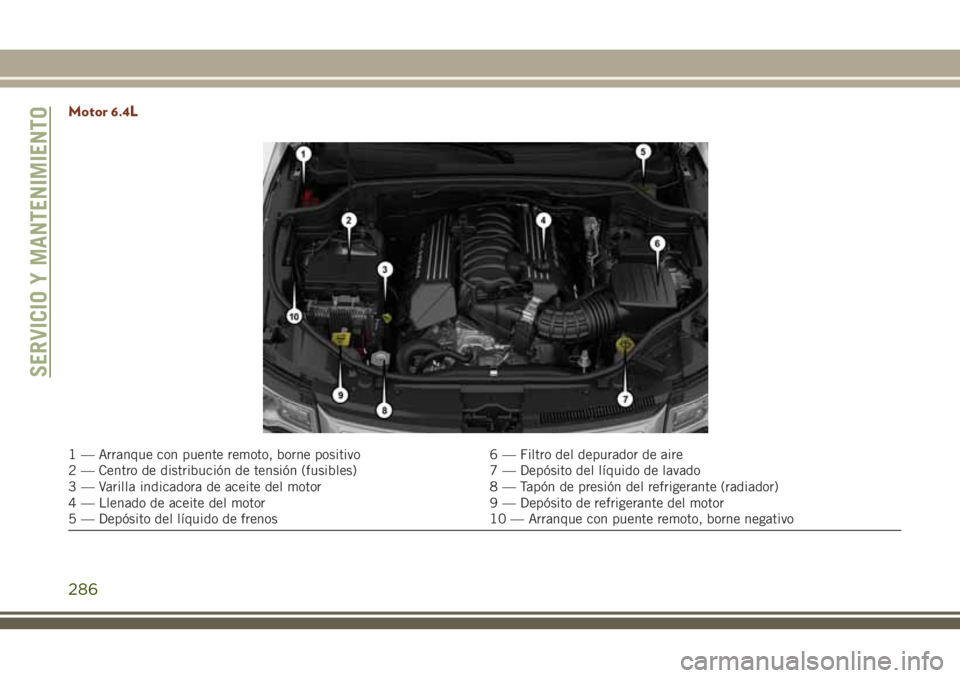 SERVICIO Y MANTENIMIENTO

Motor 6.4L

1
2
3
4
5
6
7
8
9
10

1 — Arranque con puente remoto, borne positivo
2 — Centro de distribución de tensión (fusibles)
3 — Varilla indicadora de aceite del motor
4 — Llenado de aceite del motor
5 — Depósito del líquido de frenos

6 — Filtro del depurador de aire
7 — Depósito del líquido de lavado
8 — Tapón de presión del refrigerante (radiador)
9 — Depósito de refrigerante del motor
10 — Arranque con puente remoto, borne negativo

286

carmanualsonline.info