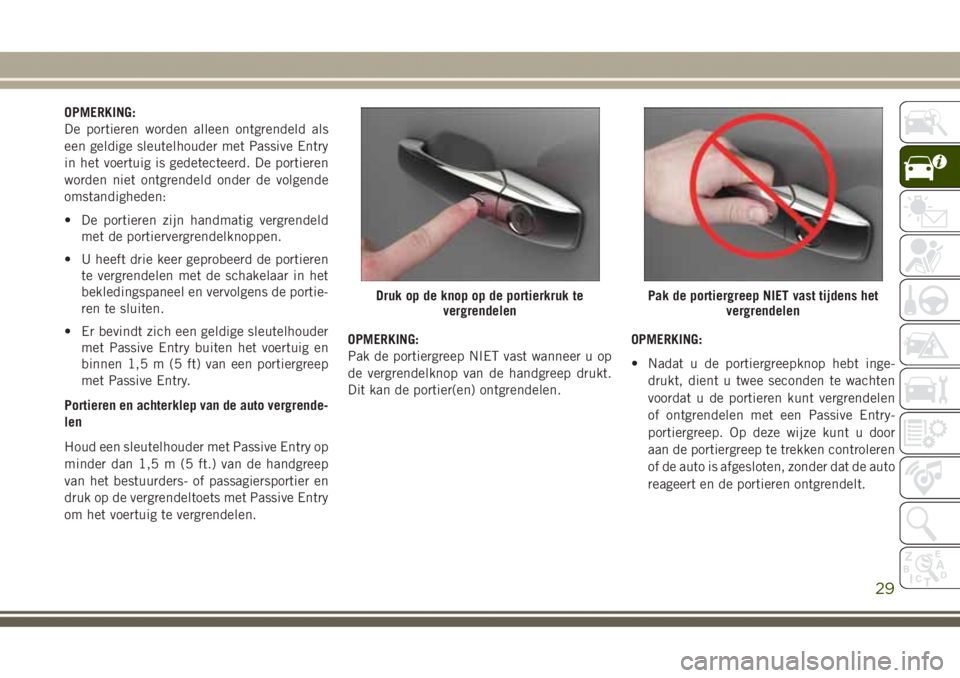 OPMERKING:
De portieren worden alleen ontgrendeld als een geldige sleutelhouder met Passive Entry in het voertuig is gedetecteerd. De portieren worden niet ontgrendeld onder de volgende omstandigheden:

• De portieren zijn handmatig vergrendeld met de portiervergrendelknoppen.

• U heeft drie keer geprobeerd de portieren te vergrendelen met de schakelaar in het bekledingspaneel en vervolgens de portieren te sluiten.

• Er bevindt zich een geldige sleutelhouder met Passive Entry buiten het voertuig en binnen 1,5 m (5 ft) van een portiergreep met Passive Entry.

Portieren en achterklep van de auto vergrendelen

Houd een sleutelhouder met Passive Entry op minder dan 1,5 m (5 ft.) van de handgreep van het bestuurders- of passagiersportier en druk op de vergrendeltoets met Passive Entry om het voertuig te vergrendelen.

Druk op de knop op de portierkruk te vergrendelen

OPMERKING:
Pak de portiergreep NIET vast wanneer u op de vergrendelknop van de handgreep drukt. Dit kan de portier(en) ontgrendelen.

Pak de portiergreep NIET vast tijdens het vergrendelen

OPMERKING:

• Nadat u de portiergreepknop hebt ingedrukt, dient u twee seconden te wachten voordat u de portieren kunt vergrendelen of ontgrendelen met een Passive Entry-portiergreep. Op deze wijze kunt u door aan de portiergreep te trekken controleren of de auto is afgesloten, zonder dat de auto reageert en de portieren ontgrendelt.

29

carmanualsonline.info