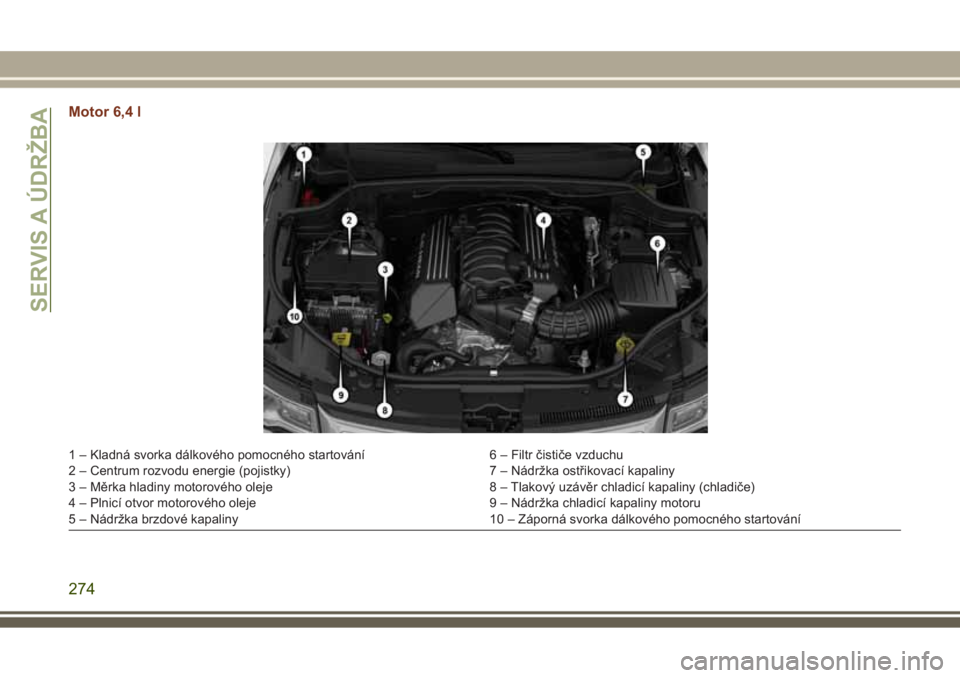 SERVIS A ÚDRŽBA

Motor 6,4 l

1
5
2
4
6
3
10
9
8
7

1 – Kladná svorka dálkového pomocného startování
2 – Centrum rozvodu energie (pojistky)
3 – Měrka hladiny motorového oleje
4 – Plnicí otvor motorového oleje
5 – Nádržka brzdové kapaliny

6 – Filtr čističe vzduchu
7 – Nádržka ostřikovací kapaliny
8 – Tlakový uzávěr chladicí kapaliny (chladiče)
9 – Nádržka chladicí kapaliny motoru
10 – Záporná svorka dálkového pomocného startování

274

carmanualsonline.info