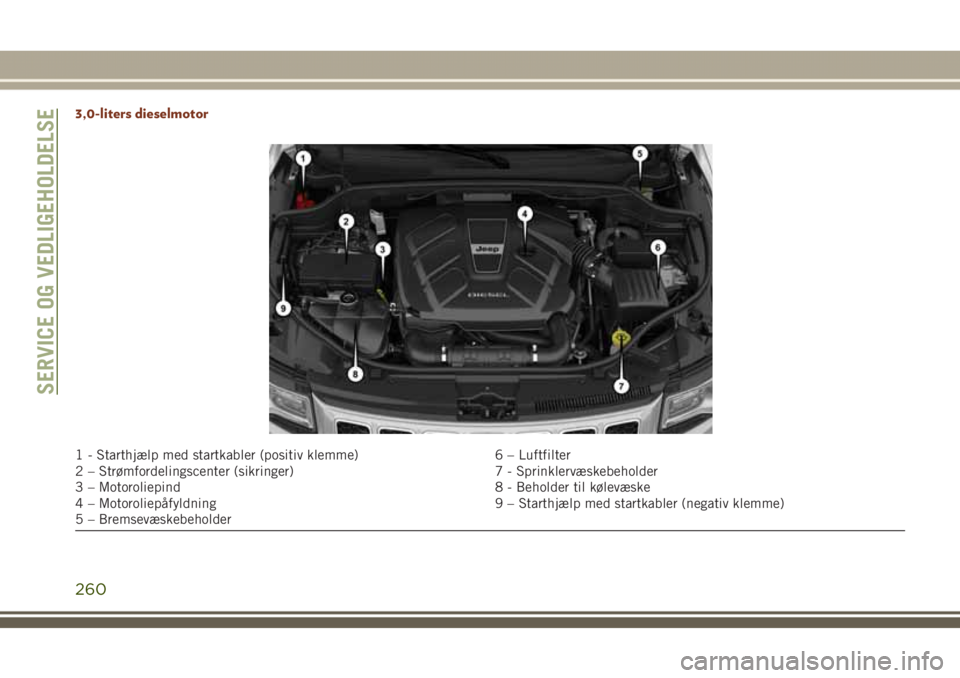 SERVICE OG VEDLIGEHOLDELSE

3,0-liters dieselmotor

1
2
3
4
5
6
7
8
9
Jeep

1 - Starthjælp med startkabler (positiv klemme)
2 – Strømfordelingscenter (sikringer)
3 – Motoroliepind
4 – Motoroliepåfyldning
5 – Bremsevæskebeholder

6 – Luftfilter
7 - Sprinklervæskebeholder
8 - Beholder til kølevæske
9 – Starthjælp med startkabler (negativ klemme)

260

carmanualsonline.info