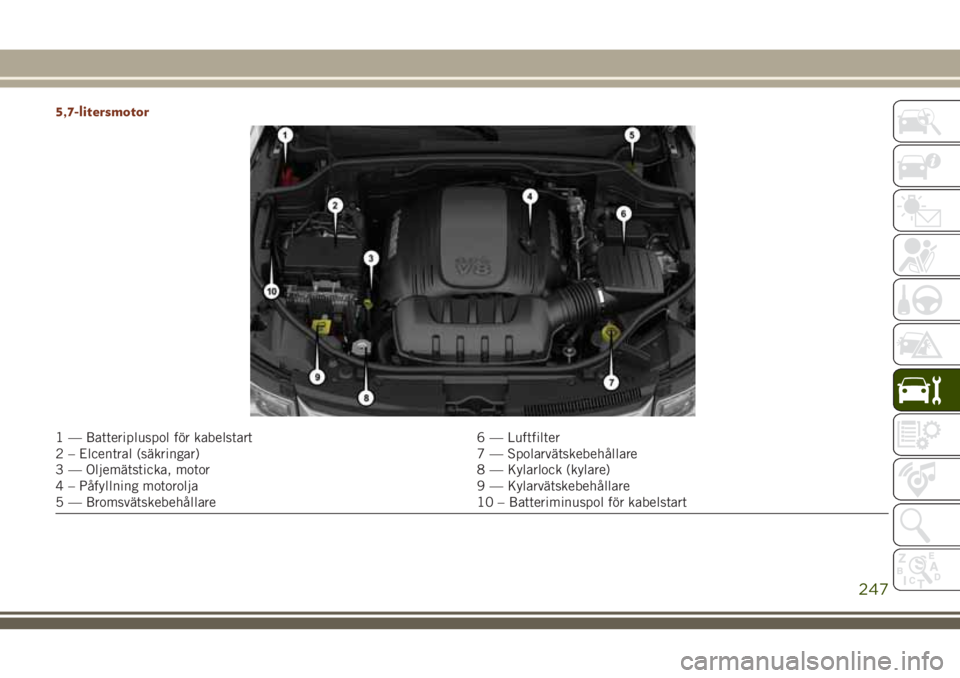 5,7-litersmotor

1
2
3
4
5
6
7
8
9
10

V8

1 — Batteripluspol för kabelstart
2 – Elcentral (säkringar)
3 — Oljemätsticka, motor
4 – Påfyllning motorolja
5 — Bromsvätskebehållare

6 — Luftfilter
7 — Spolarvätskebehållare
8 — Kylarlock (kylare)
9 — Kylarvätskebehållare
10 – Batteriminuspol för kabelstart

247

carmanualsonline.info