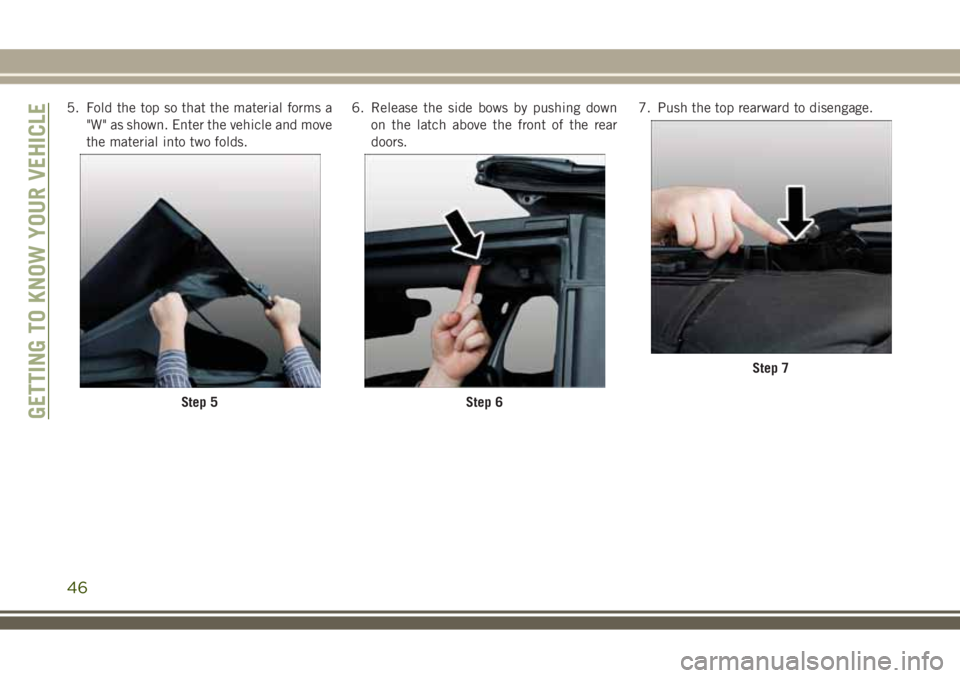 GETTING TO KNOW YOUR VEHICLE

5. Fold the top so that the material forms a "W" as shown. Enter the vehicle and move the material into two folds.

Step 5

6. Release the side bows by pushing down on the latch above the front of the rear doors.

Step 6

7. Push the top rearward to disengage.

Step 7

46

carmanualsonline.info