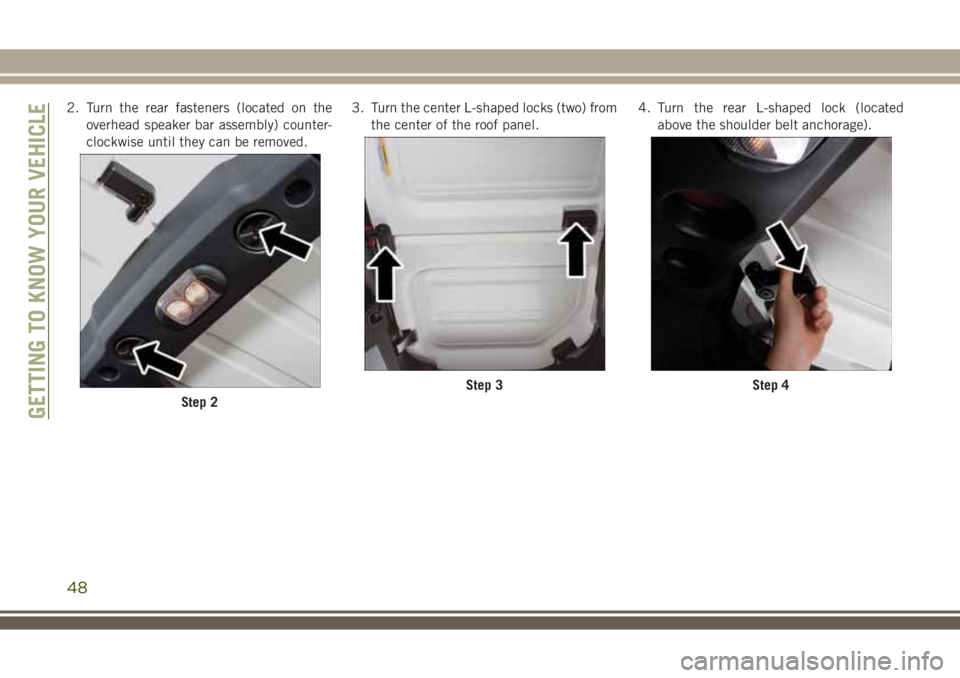 GETTING TO KNOW YOUR VEHICLE

2. Turn the rear fasteners (located on the overhead speaker bar assembly) counterclockwise until they can be removed.

Step 2

3. Turn the center L-shaped locks (two) from the center of the roof panel.

Step 3

4. Turn the rear L-shaped lock (located above the shoulder belt anchorage).

Step 4

48

carmanualsonline.info