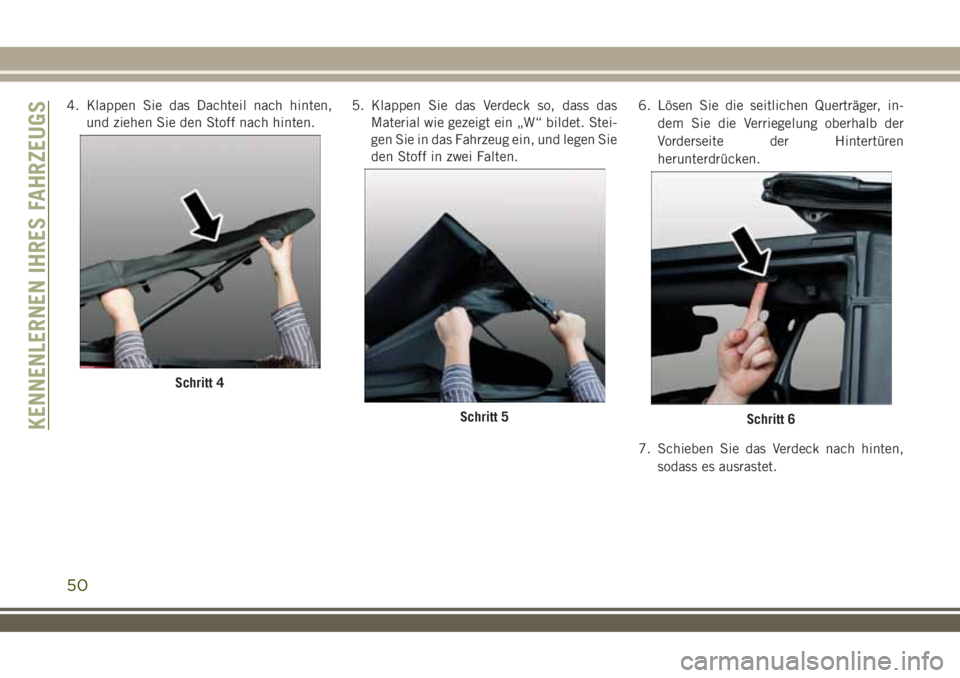 KENNENLERNEN IHRES FAHRZEUGS

4. Klappen Sie das Dachteil nach hinten, und ziehen Sie den Stoff nach hinten.

Schritt 4

5. Klappen Sie das Verdeck so, dass das Material wie gezeigt ein „W“ bildet. Steigen Sie in das Fahrzeug ein, und legen Sie den Stoff in zwei Falten.

Schritt 5

6. Lösen Sie die seitlichen Querträger, indem Sie die Verriegelung oberhalb der Vorderseite der Hintertüren herunterdrücken.

Schritt 6

7. Schieben Sie das Verdeck nach hinten, sodass es ausrastet.

50

carmanualsonline.info