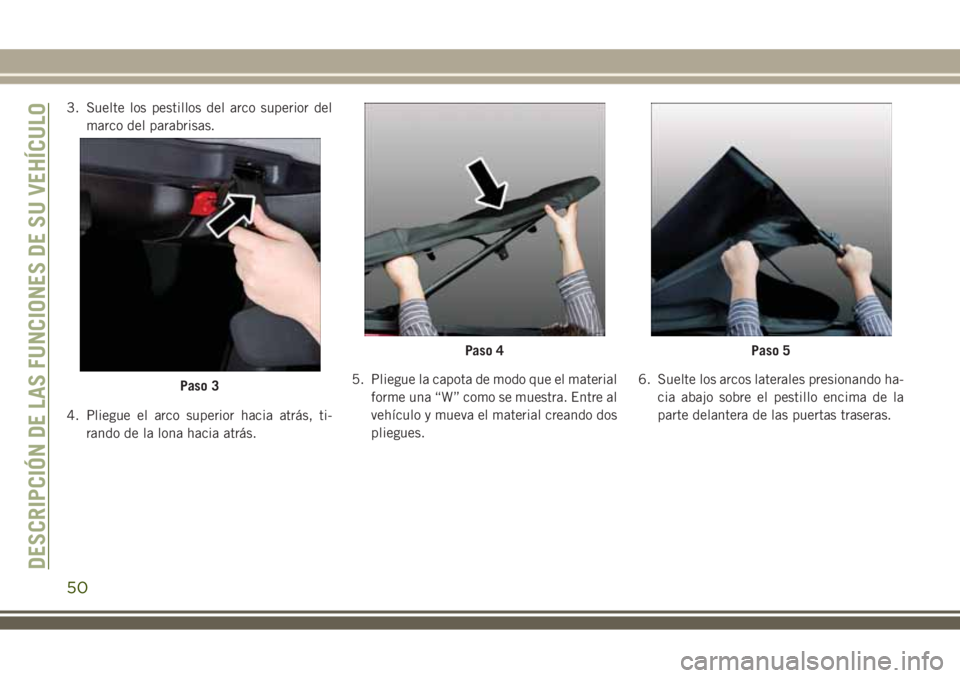 DESCRIPCIÓN DE LAS FUNCIONES DE SU VEHÍCULO

3. Suelte los pestillos del arco superior del marco del parabrisas.

Paso 3

4. Pliegue el arco superior hacia atrás, tirando de la lona hacia atrás.

Paso 4

5. Pliegue la capota de modo que el material forme una “W” como se muestra. Entre al vehículo y mueva el material creando dos pliegues.

Paso 5

6. Suelte los arcos laterales presionando hacia abajo sobre el pestillo encima de la parte delantera de las puertas traseras.

50

carmanualsonline.info