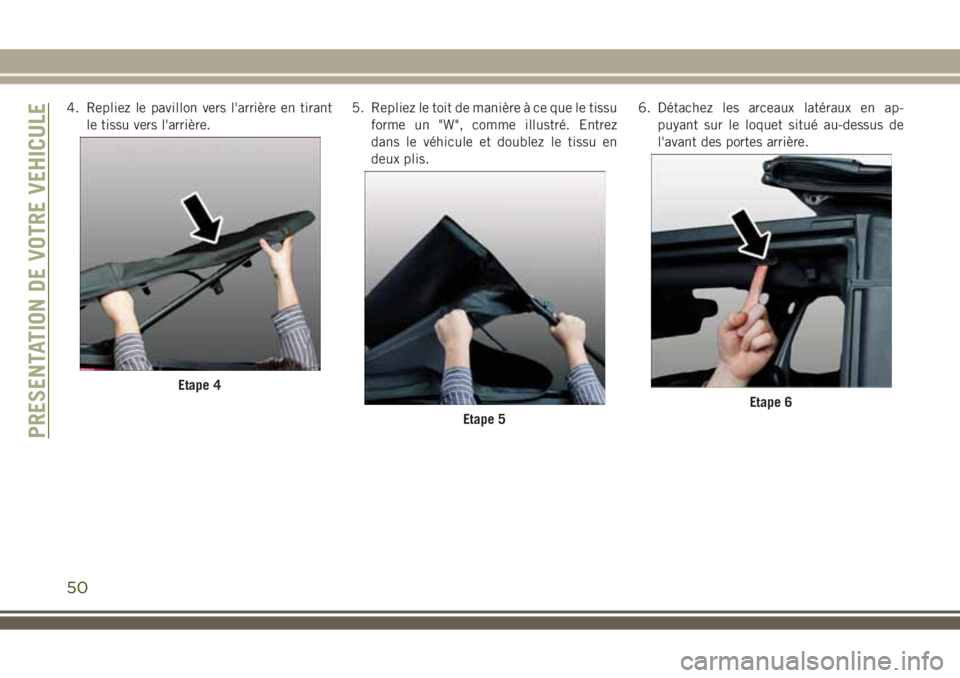 PRESENTATION DE VOTRE VEHICULE

4. Repliez le pavillon vers l'arrière en tirant le tissu vers l'arrière.

Etape 4

5. Repliez le toit de manière à ce que le tissu forme un "W", comme illustré. Entrez dans le véhicule et doublez le tissu en deux plis.

Etape 5

6. Détachez les arceaux latéraux en appuyant sur le loquet situé au-dessus de l'avant des portes arrière.

Etape 6

50

carmanualsonline.info