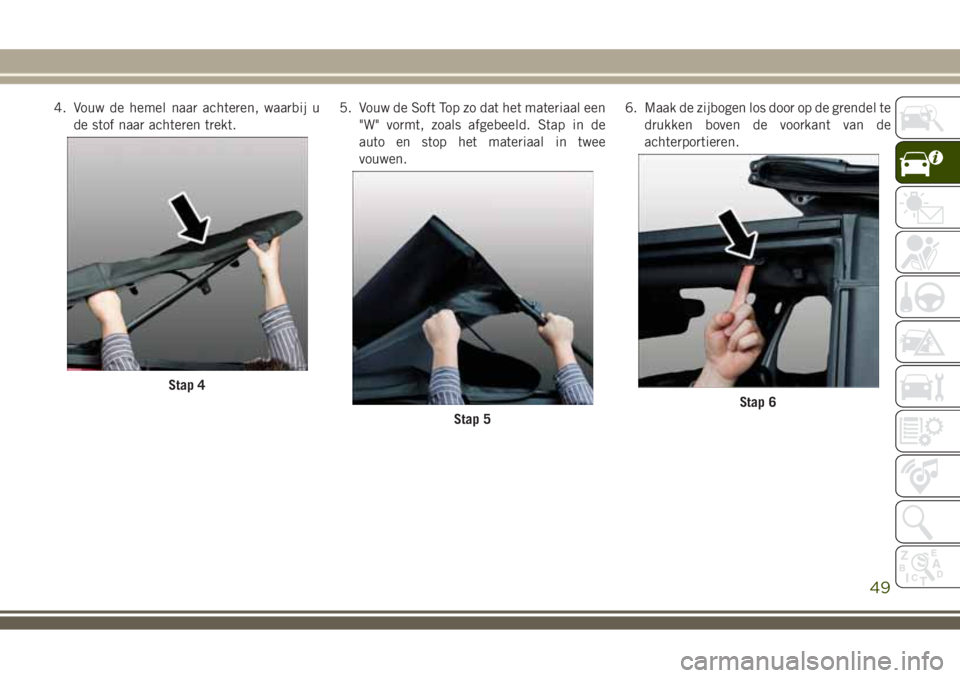 4. Vouw de hemel naar achteren, waarbij u de stof naar achteren trekt.

Stap 4

5. Vouw de Soft Top zo dat het materiaal een "W" vormt, zoals afgebeeld. Stap in de auto en stop het materiaal in twee vouwen.

Stap 5

6. Maak de zijbogen los door op de grendel te drukken boven de voorkant van de achterportieren.

Stap 6

49

carmanualsonline.info