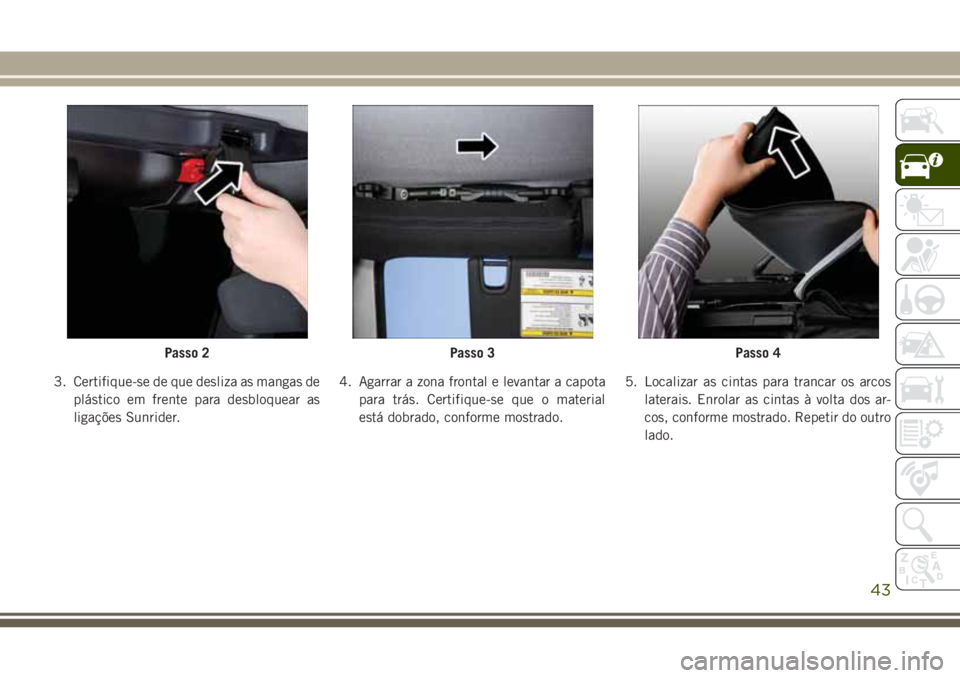 Passo 2

3. Certifique-se de que desliza as mangas de plástico em frente para desbloquear as ligações Sunrider.

Passo 3

4. Agarrar a zona frontal e levantar a capota para trás. Certifique-se que o material está dobrado, conforme mostrado.

Passo 4

5. Localizar as cintas para trancar os arcos laterais. Enrolar as cintas à volta dos arcos, conforme mostrado. Repetir do outro lado.

43

carmanualsonline.info