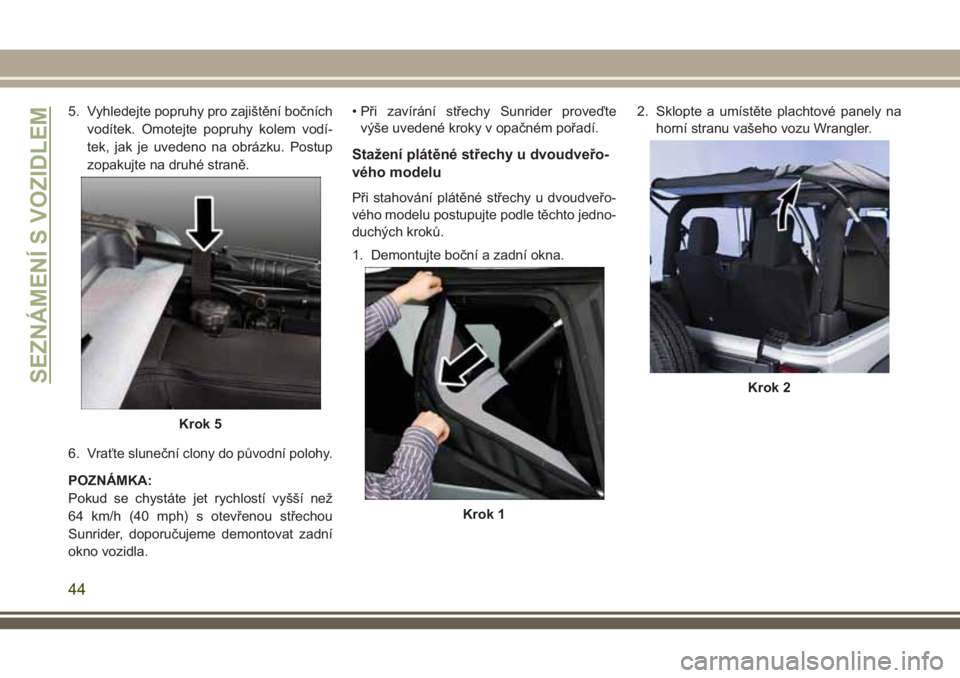 SEZNÁMENÍ S VOZIDLEM

5. Vyhledejte popruhy pro zajištění bočních vodítek. Omotejte popruhy kolem vodítek, jak je uvedeno na obrázku. Postup zopakujte na druhé straně.

Krok 5

6. Vraťte sluneční clony do původní polohy.

POZNÁMKA:
Pokud se chystáte jet rychlostí vyšší než 64 km/h (40 mph) s otevřenou střechou Sunrider, doporučujeme demontovat zadní okno vozidla.

• Při zavírání střechy Sunrider proveďte výše uvedené kroky v opačném pořadí.

Stažení plátěné střechy u dvoudveřového modelu

Při stahování plátěné střechy u dvoudveřového modelu postupujte podle těchto jednoduchých kroků.

1. Demontujte boční a zadní okna.

Krok 1

2. Sklopte a umístěte plachtové panely na horní stranu vašeho vozu Wrangler.

Krok 2

44

carmanualsonline.info