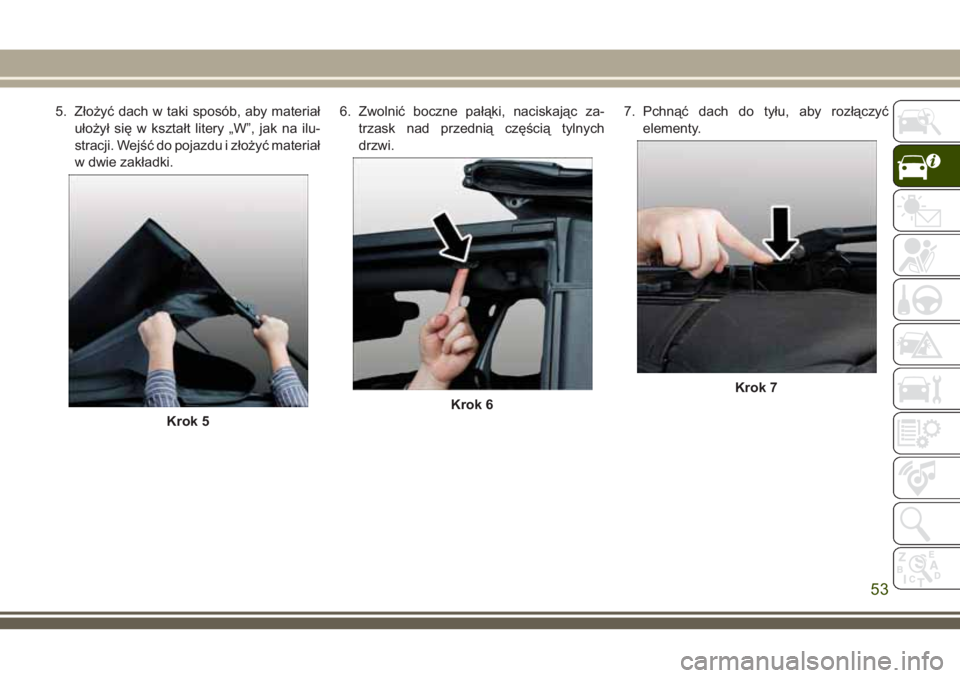 5. Złożyć dach w taki sposób, aby materiał ułożył się w kształt litery „W”, jak na ilustracji. Wejść do pojazdu i złożyć materiał w dwie zakładki.

Krok 5

6. Zwolnić boczne pałąki, naciskając zatrzask nad przednią częścią tylnych drzwi.

Krok 6

7. Pchnąć dach do tyłu, aby rozłączyć elementy.

Krok 7

53

carmanualsonline.info