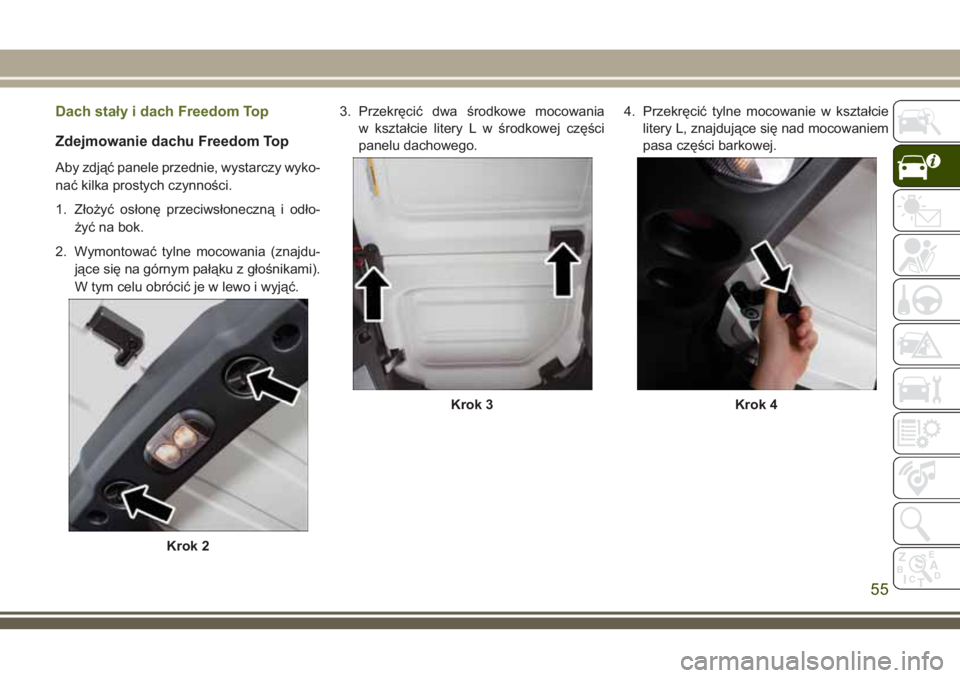 Dach stały i dach Freedom Top

Zdejmowanie dachu Freedom Top

Aby zdjąć panele przednie, wystarczy wykonać kilka prostych czynności.

1. Złożyć osłonę przeciwsłoneczną i odłożyć na bok.

2. Wymontować tylne mocowania (znajdujące się na górnym pałąku z głośnikami). W tym celu obrócić je w lewo i wyjąć.

Krok 2

3. Przekręcić dwa środkowe mocowania w kształcie litery L w środkowej części panelu dachowego.

Krok 3

4. Przekręcić tylne mocowanie w kształcie litery L, znajdujące się nad mocowaniem pasa części barkowej.

Krok 4

55

carmanualsonline.info