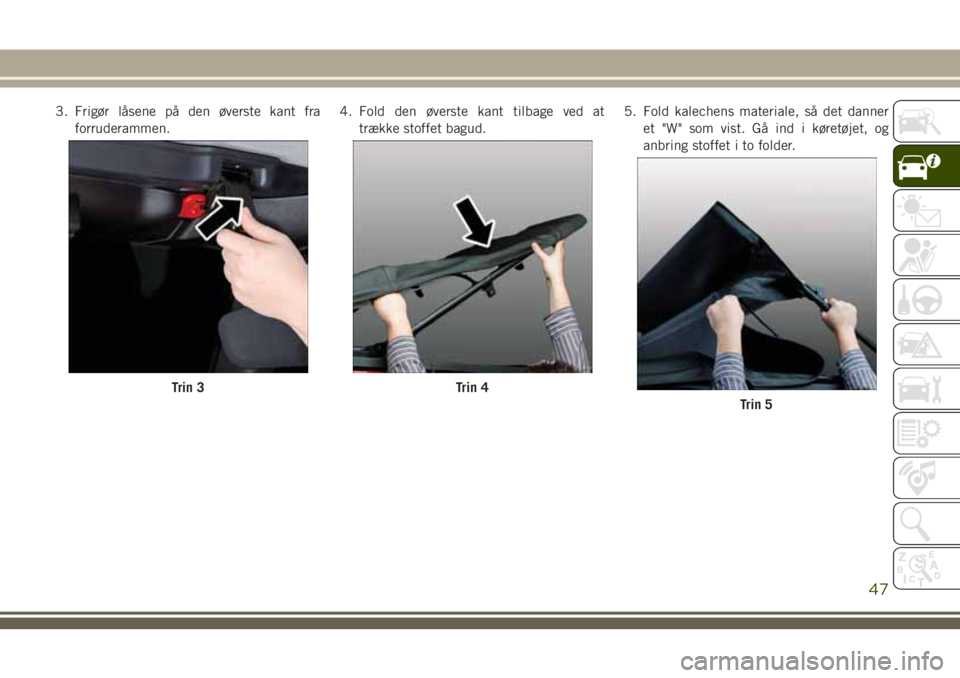 3. Frigør låsene på den øverste kant fra forruderammen.

Trin 3

4. Fold den øverste kant tilbage ved at trække stoffet bagud.

Trin 4

5. Fold kalechens materiale, så det danner et "W" som vist. Gå ind i køretøjet, og anbring stoffet i to folder.

Trin 5

47

carmanualsonline.info