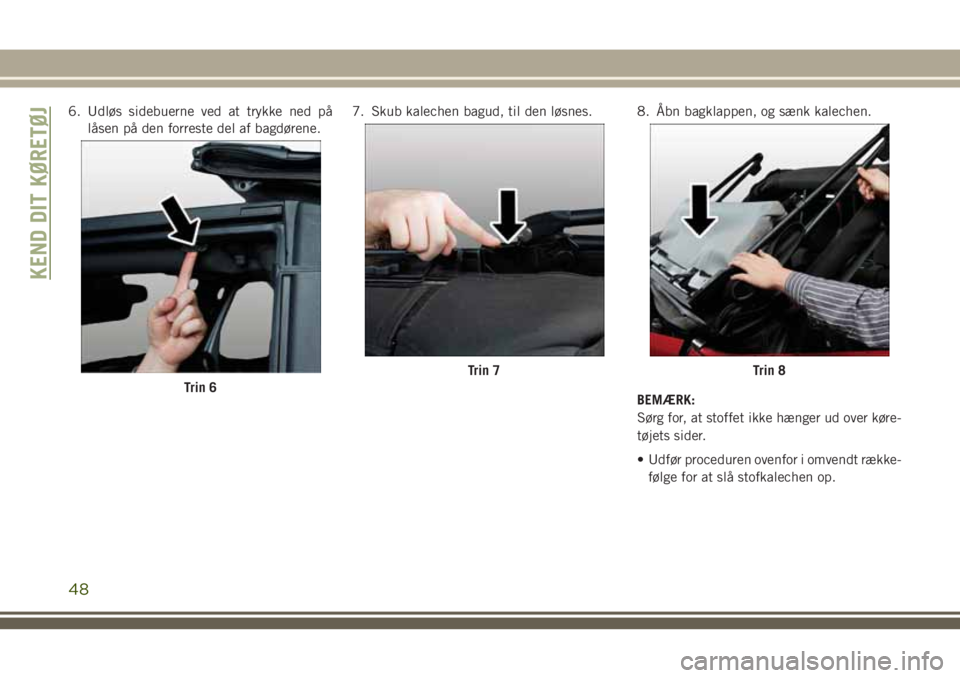 KEND DIT KØRETØJ

6. Udløs sidebuerne ved at trykke ned på låsen på den forreste del af bagdørene.

Trin 6

7. Skub kalechen bagud, til den løsnes.

Trin 7

8. Åbn bagklappen, og sænk kalechen.

Trin 8

BEMÆRK:
Sørg for, at stoffet ikke hænger ud over køretøjets sider.

• Udfør proceduren ovenfor i omvendt rækkefølge for at slå stofkalechen op.

48

carmanualsonline.info