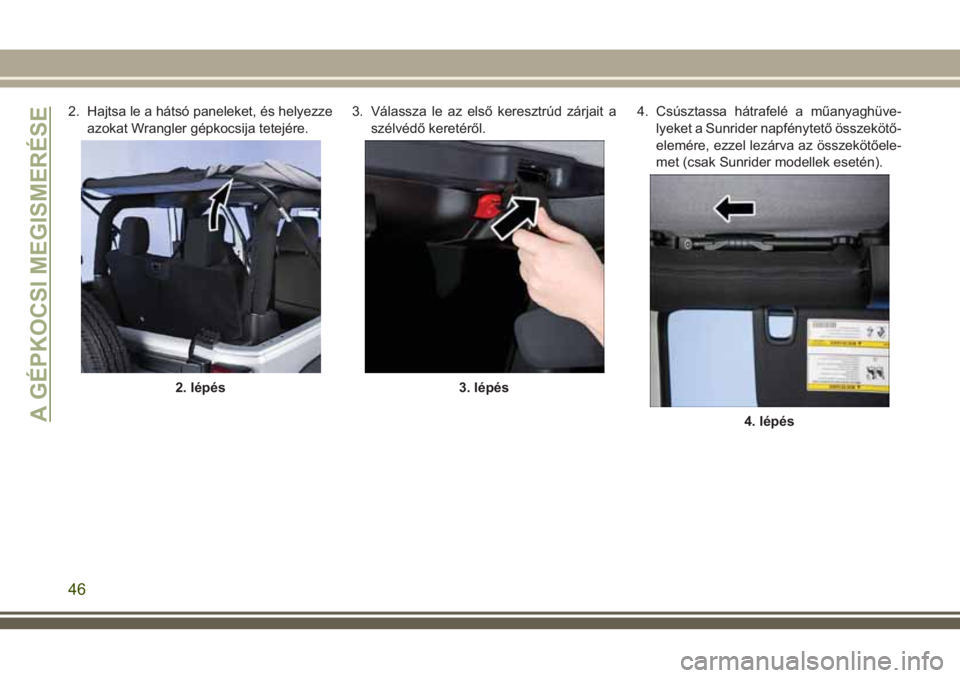 A GÉPKOCSI MEGISMERÉSE

2. Hajtsa le a hátsó paneleket, és helyezze azokat Wrangler gépkocsija tetejére.

2. lépés

3. Válassza le az első keresztrúd zárjait a szélvédő keretéről.

3. lépés

4. Csúsztassa hátrafelé a műanyaghüvelyeket a Sunrider napfénytető összekötőelemére, ezzel lezárva az összekötőelemet (csak Sunrider modellek esetén).

4. lépés

46

carmanualsonline.info