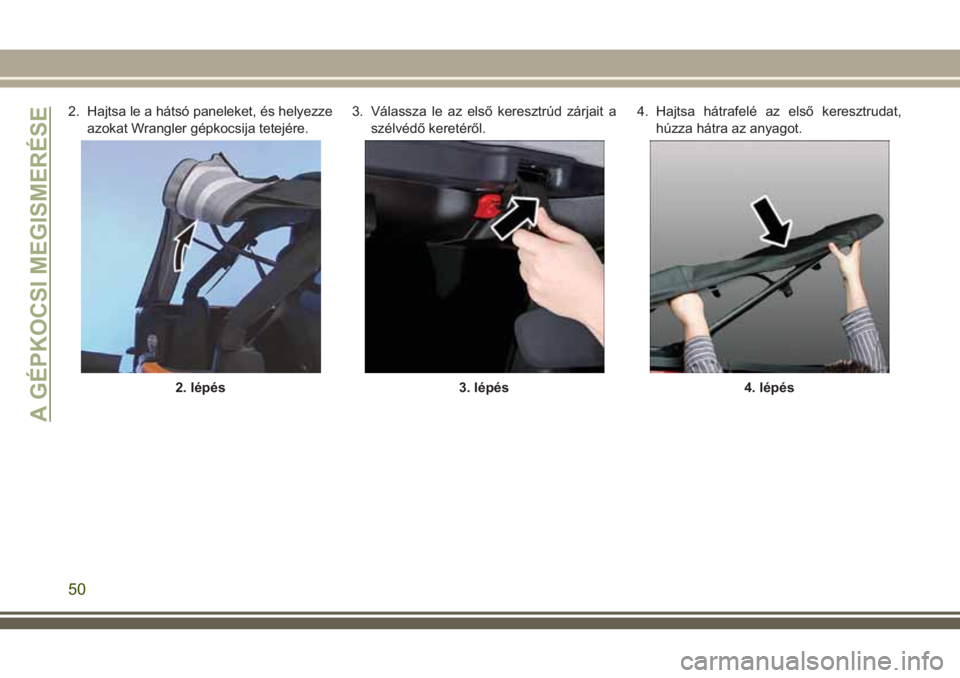 A GÉPKOCSI MEGISMERÉSE

2. Hajtsa le a hátsó paneleket, és helyezze azokat Wrangler gépkocsija tetejére.

2. lépés

3. Válassza le az első keresztrúd zárjait a szélvédő keretéről.

3. lépés

4. Hajtsa hátrafelé az első keresztrudat, húzza hátra az anyagot.

4. lépés

50

carmanualsonline.info