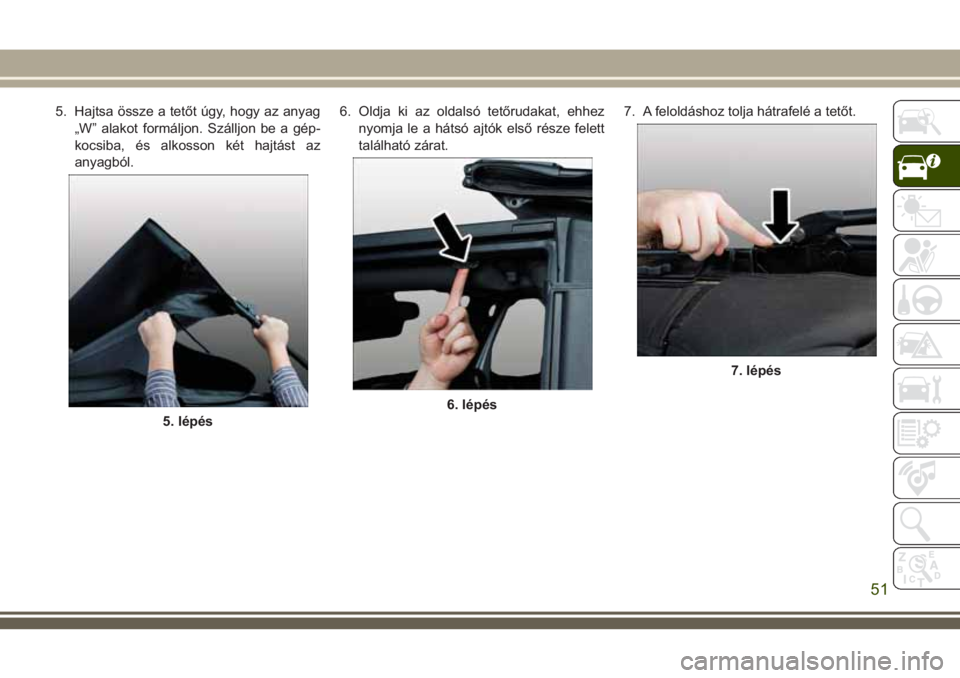 5. Hajtsa össze a tetőt úgy, hogy az anyag „W” alakot formáljon. Szálljon be a gépkocsiba, és alkosson két hajtást az anyagból.

5. lépés

6. Oldja ki az oldalsó tetőrudakat, ehhez nyomja le a hátsó ajtók első része felett található zárat.

6. lépés

7. A feloldáshoz tolja hátrafelé a tetőt.

7. lépés

51

carmanualsonline.info