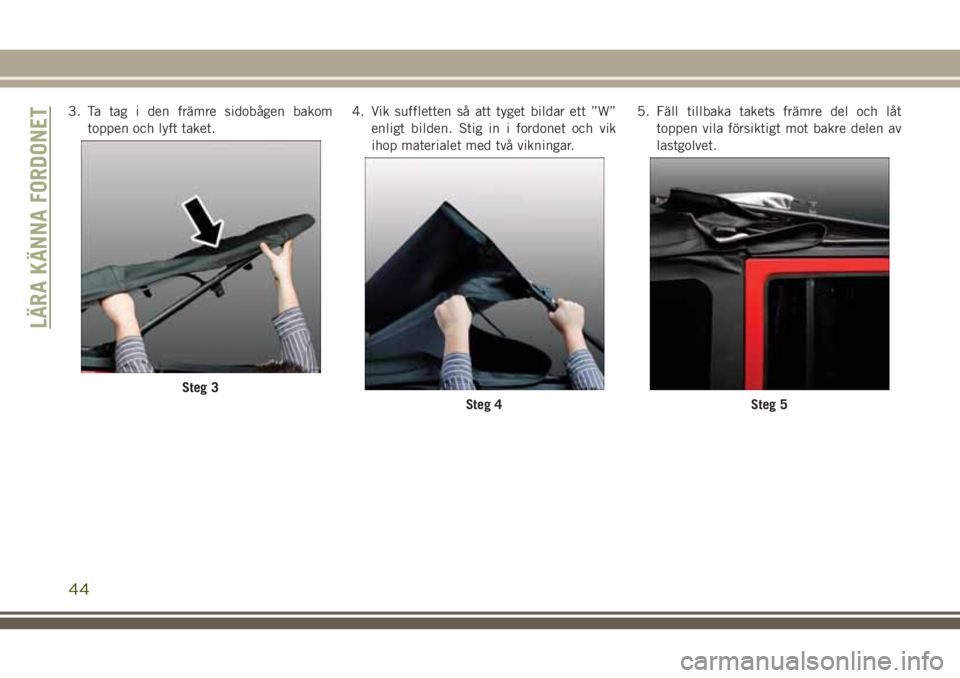 LÄRA KÄNNA FORDONET

3. Ta tag i den främre sidobågen bakom toppen och lyft taket.

Steg 3

4. Vik suffletten så att tyget bildar ett ”W” enligt bilden. Stig in i fordonet och vik ihop materialet med två vikningar.

Steg 4

5. Fäll tillbaka takets främre del och låt toppen vila försiktigt mot bakre delen av lastgolvet.

Steg 5

44

carmanualsonline.info