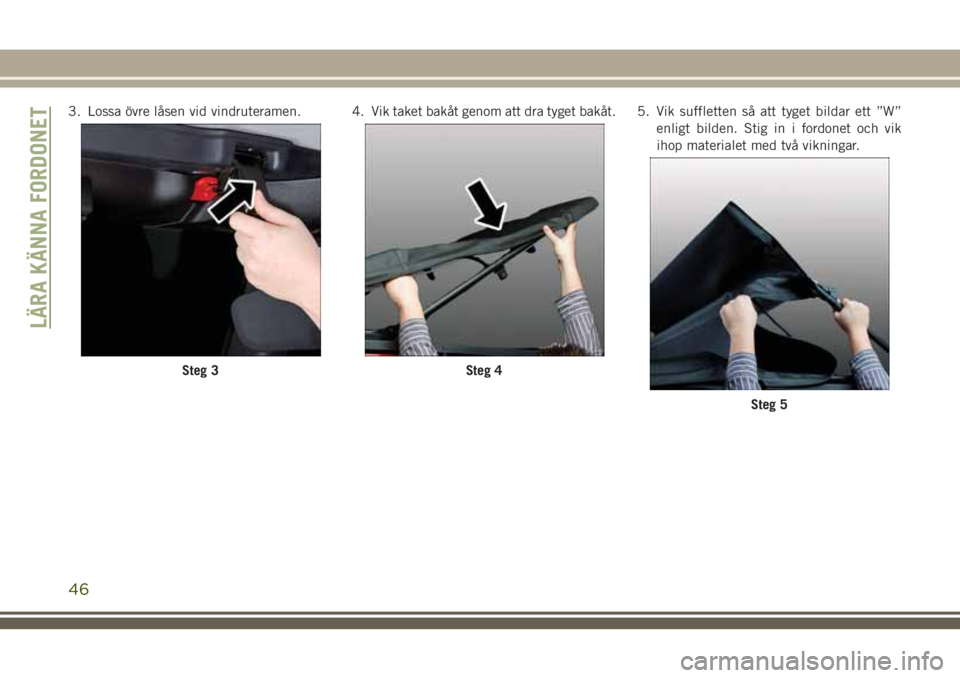 LÄRA KÄNNA FORDONET

3. Lossa övre låsen vid vindruteramen.

Steg 3

4. Vik taket bakåt genom att dra tyget bakåt.

Steg 4

5. Vik suffletten så att tyget bildar ett ”W” enligt bilden. Stig in i fordonet och vik ihop materialet med två vikningar.

Steg 5

46

carmanualsonline.info