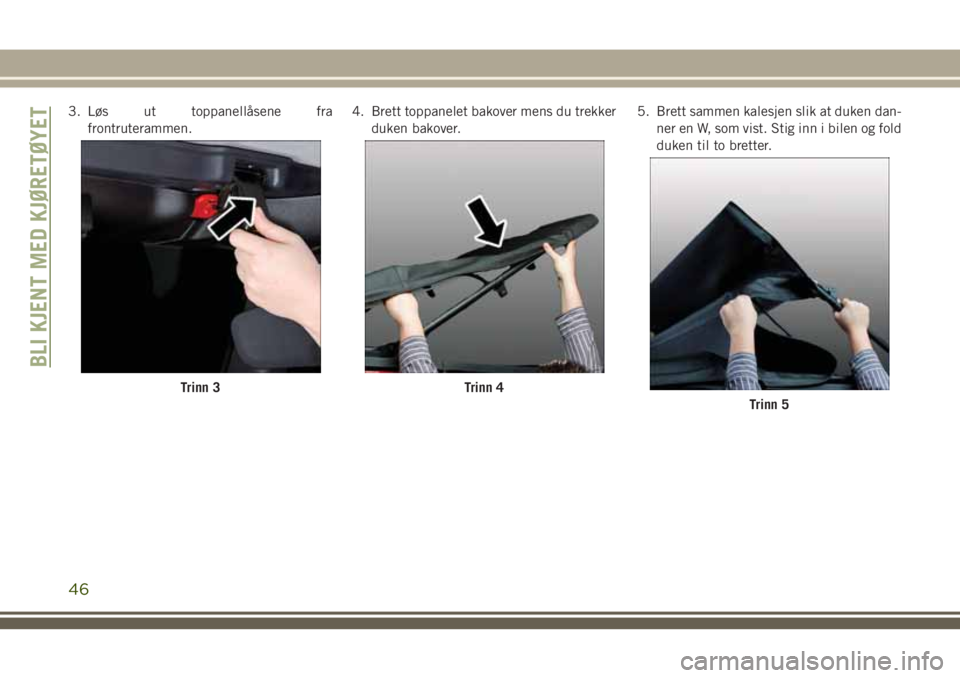 BLI KJENT MED KJØRETØYET

3. Løs ut toppanellåsene fra frontruterammen.

Trinn 3

4. Brett toppanelet bakover mens du trekker duken bakover.

Trinn 4

5. Brett sammen kalesjen slik at duken danner en W, som vist. Stig inn i bilen og fold duken til to bretter.

Trinn 5

46

carmanualsonline.info