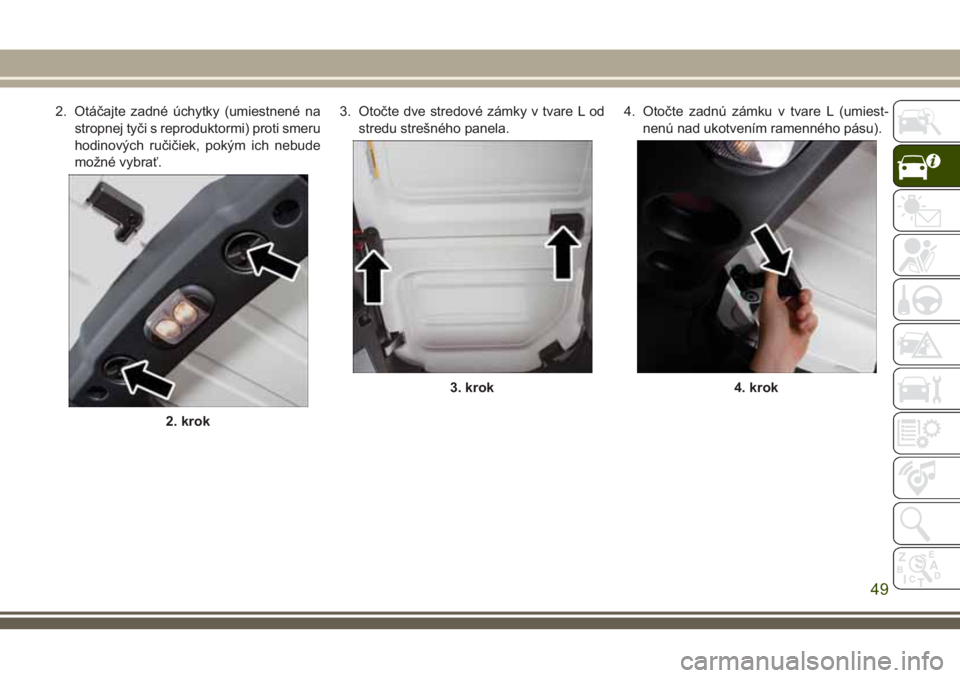 2. Otáčajte zadné úchytky (umiestnené na stropnej tyči s reproduktormi) proti smeru hodinových ručičiek, pokým ich nebude možné vybrať.

2. krok

3. Otočte dve stredové zámky v tvare L od stredu strešného panela.

3. krok

4. Otočte zadnú zámku v tvare L (umiestnenú nad ukotvením ramenného pásu).

4. krok

49

carmanualsonline.info