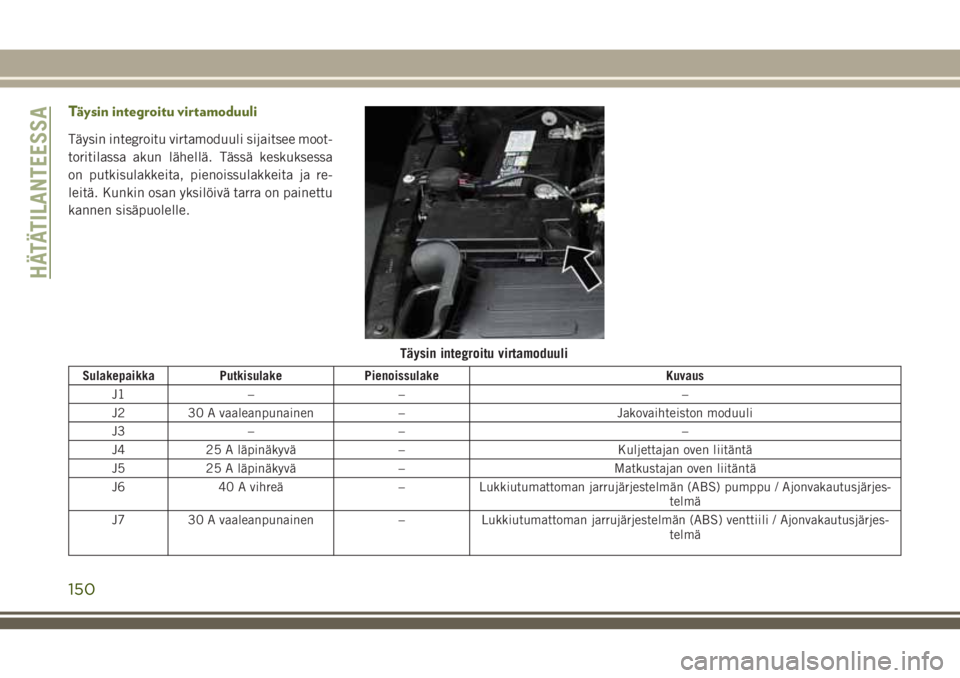 HÄTÄTILANTEESSA

Täysin integroitu virtamoduuli

Täysin integroitu virtamoduuli sijaitsee moottoritilassa akun lähellä. Tässä keskuksessa on putkisulakkeita, pienoissulakkeita ja releitä. Kunkin osan yksilöivä tarra on painettu kannen sisäpuolelle.

Täysin integroitu virtamoduuli

| Sulakepaikka | Putkisulake | Pienoissulake | Kuvaus |
|---|---|---|---|
| J1 | – | – | – |
| J2 | 30 A vaaleanpunainen | – | Jakovaihteiston moduuli |
| J3 | – | – | – |
| J4 | 25 A läpinäkyvä | – | Kuljettajan oven liitäntä |
| J5 | 25 A läpinäkyvä | – | Matkustajan oven liitäntä |
| J6 | 40 A vihreä | – | Lukkiutumattoman jarrujärjestelmän (ABS) pumppu / Ajonvakautusjärjestelmä |
| J7 | 30 A vaaleanpunainen | – | Lukkiutumattoman jarrujärjestelmän (ABS) venttiili / Ajonvakautusjärjestelmä |

150

carmanualsonline.info