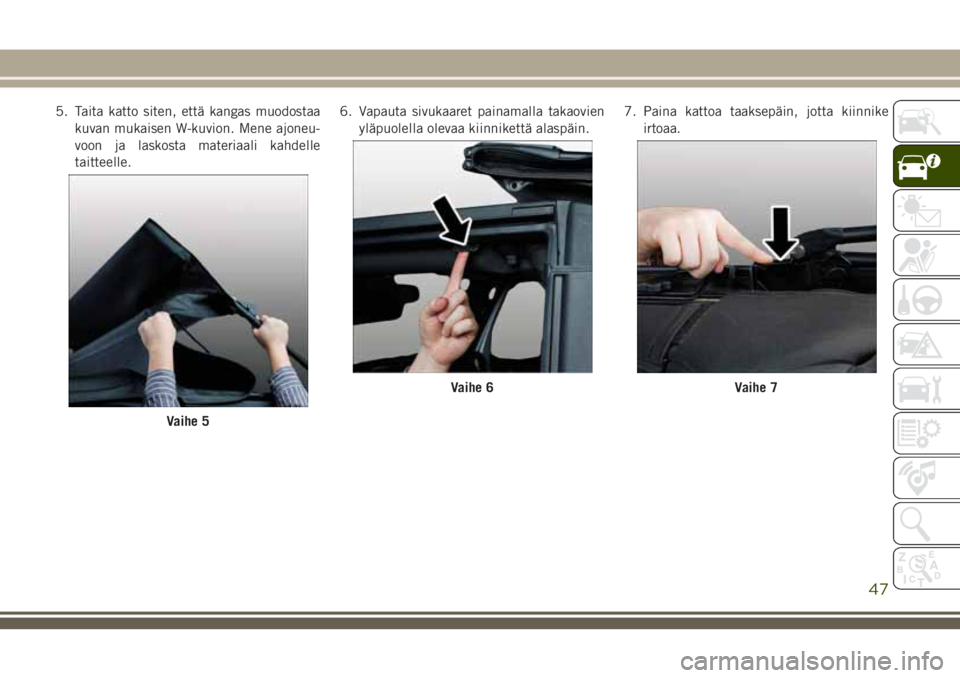 5. Taita katto siten, että kangas muodostaa kuvan mukaisen W-kuvion. Mene ajoneuvoon ja laskosta materiaali kahdelle taitteelle.

Vaihe 5

6. Vapauta sivukaaret painamalla takaovien yläpuolella olevaa kiinnikettä alaspäin.

Vaihe 6

7. Paina kattoa taaksepäin, jotta kiinnike irtoaa.

Vaihe 7

47

carmanualsonline.info