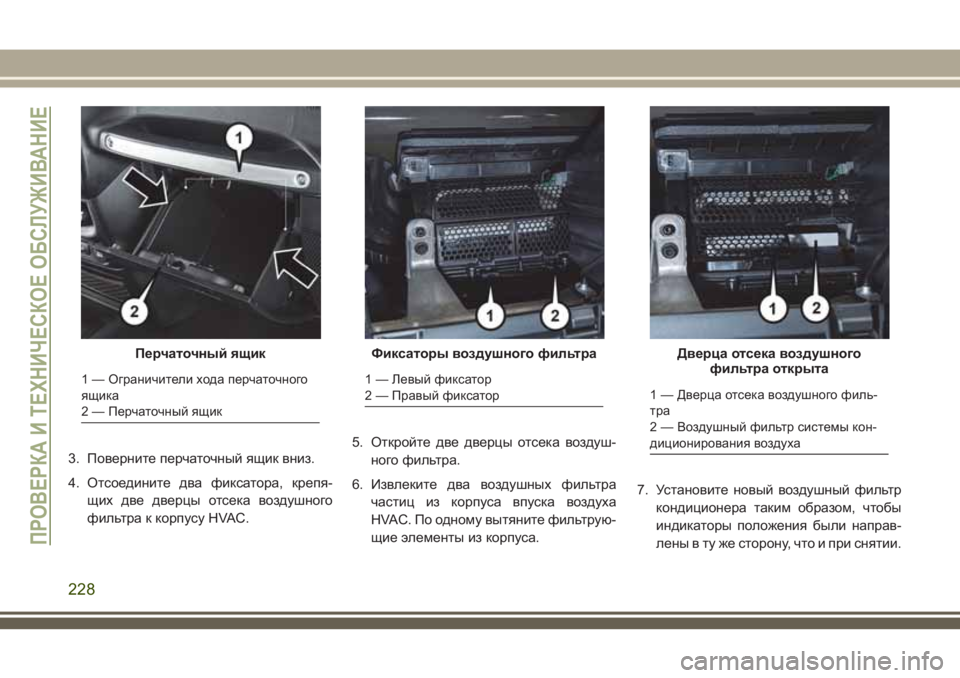 ПРОВЕРКА И ТЕХНИЧЕСКОЕ ОБСЛУЖИВАНИЕ

1

2

Перчаточный ящик

1 — Ограничители хода перчаточного ящика
2 — Перчаточный ящик

3. Поверните перчаточный ящик вниз.

4. Отсоедините два фиксатора, крепящих две дверцы отсека воздушного фильтра к корпусу HVAC.

1 2

Фиксаторы воздушного фильтра

1 — Левый фиксатор
2 — Правый фиксатор

5. Откройте две дверцы отсека воздушного фильтра.

6. Извлеките два воздушных фильтра частиц из корпуса впуска воздуха HVAC. По одному вытяните фильтрующие элементы из корпуса.

1 2

Дверца отсека воздушного фильтра открыта

1 — Дверца отсека воздушного фильтра
2 — Воздушный фильтр системы кондиционирования воздуха

7. Установите новый воздушный фильтр кондиционера таким образом, чтобы индикаторы положения были направлены в ту же сторону, что и при снятии.

228

carmanualsonline.info