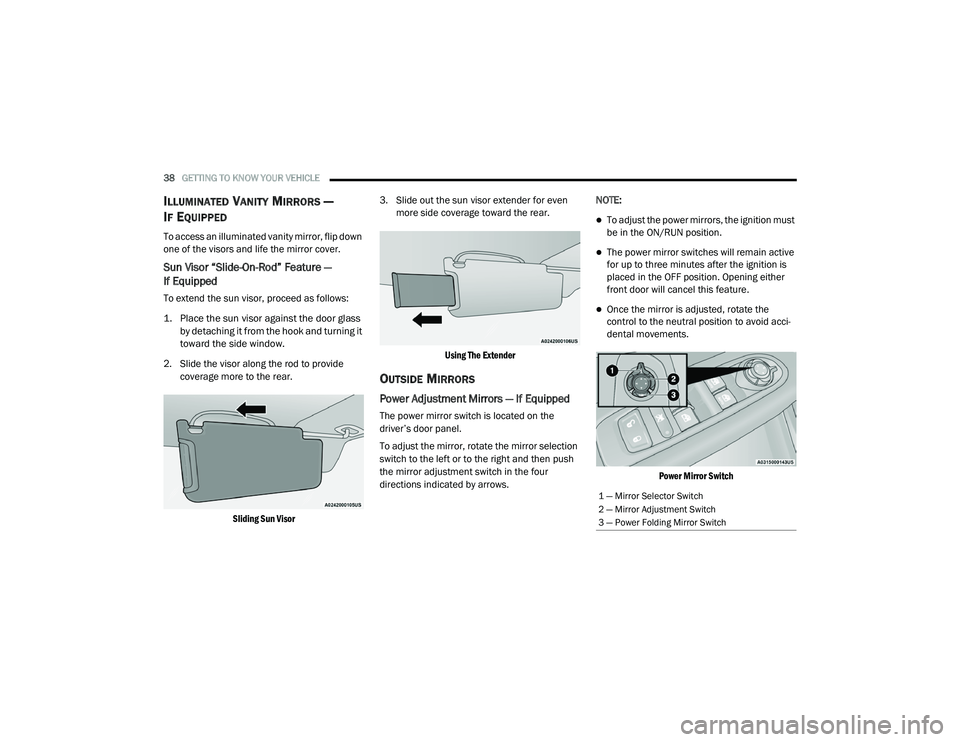 38 GETTING TO KNOW YOUR VEHICLE

ILLUMINATED VANITY MIRRORS — IF EQUIPPED

To access an illuminated vanity mirror, flip down one of the visors and life the mirror cover.

Sun Visor "Slide-On-Rod" Feature — If Equipped

To extend the sun visor, proceed as follows:

1. Place the sun visor against the door glass by detaching it from the hook and turning it toward the side window.

2. Slide the visor along the rod to provide coverage more to the rear.

A0242000105US

Sliding Sun Visor

3. Slide out the sun visor extender for even more side coverage toward the rear.

A0242000106US

Using The Extender

OUTSIDE MIRRORS

Power Adjustment Mirrors — If Equipped

The power mirror switch is located on the driver's door panel.

To adjust the mirror, rotate the mirror selection switch to the left or to the right and then push the mirror adjustment switch in the four directions indicated by arrows.

NOTE:

To adjust the power mirrors, the ignition must be in the ON/RUN position.

The power mirror switches will remain active for up to three minutes after the ignition is placed in the OFF position. Opening either front door will cancel this feature.

Once the mirror is adjusted, rotate the control to the neutral position to avoid accidental movements.

1
2
3
A0315000143US

Power Mirror Switch

1 — Mirror Selector Switch
2 — Mirror Adjustment Switch
3 — Power Folding Mirror Switch

carmanualsonline.info