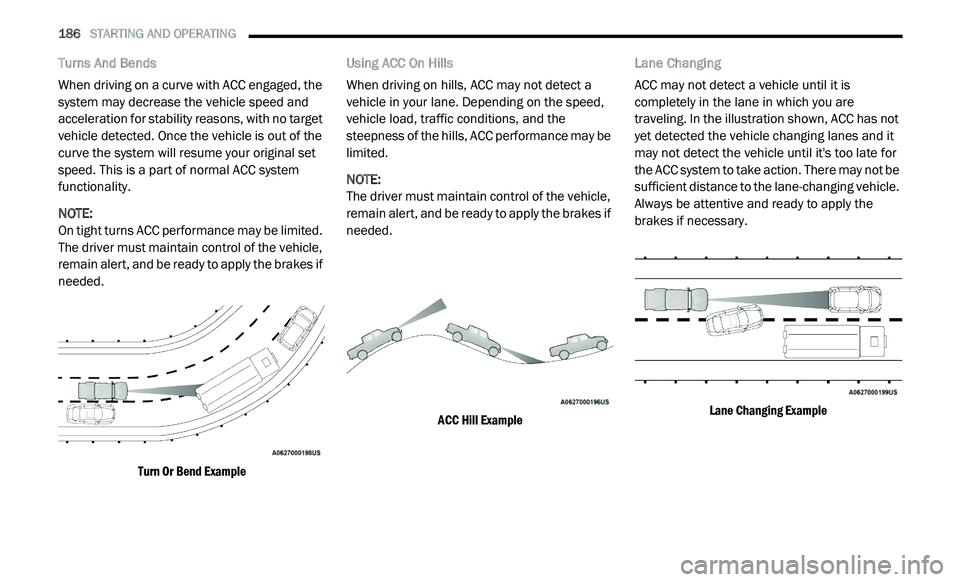 186 STARTING AND OPERATING

Turns And Bends

When driving on a curve with ACC engaged, the system may decrease the vehicle speed and acceleration for stability reasons, with no target vehicle detected. Once the vehicle is out of the curve the system will resume your original set speed. This is a part of normal ACC system functionality.

NOTE:
On tight turns ACC performance may be limited. The driver must maintain control of the vehicle, remain alert, and be ready to apply the brakes if needed.

A0627000198US

Turn Or Bend Example

Using ACC On Hills

When driving on hills, ACC may not detect a vehicle in your lane. Depending on the speed, vehicle load, traffic conditions, and the steepness of the hills, ACC performance may be limited.

NOTE:
The driver must maintain control of the vehicle, remain alert, and be ready to apply the brakes if needed.

A0627000196US

ACC Hill Example

Lane Changing

ACC may not detect a vehicle until it is completely in the lane in which you are traveling. In the illustration shown, ACC has not yet detected the vehicle changing lanes and it may not detect the vehicle until it's too late for the ACC system to take action. There may not be sufficient distance to the lane-changing vehicle. Always be attentive and ready to apply the brakes if necessary.

A0627000199US

Lane Changing Example

carmanualsonline.info