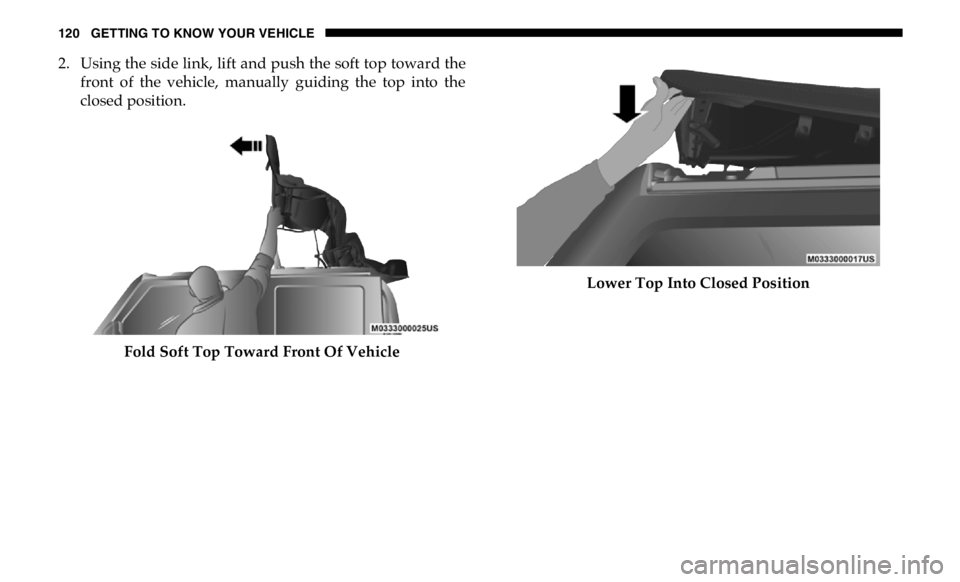 120 GETTING TO KNOW YOUR VEHICLE

2. Using the side link, lift and push the soft top toward the front of the vehicle, manually guiding the top into the closed position.

M0333000025US

Fold Soft Top Toward Front Of Vehicle

M0333000017US

Lower Top Into Closed Position

carmanualsonline.info