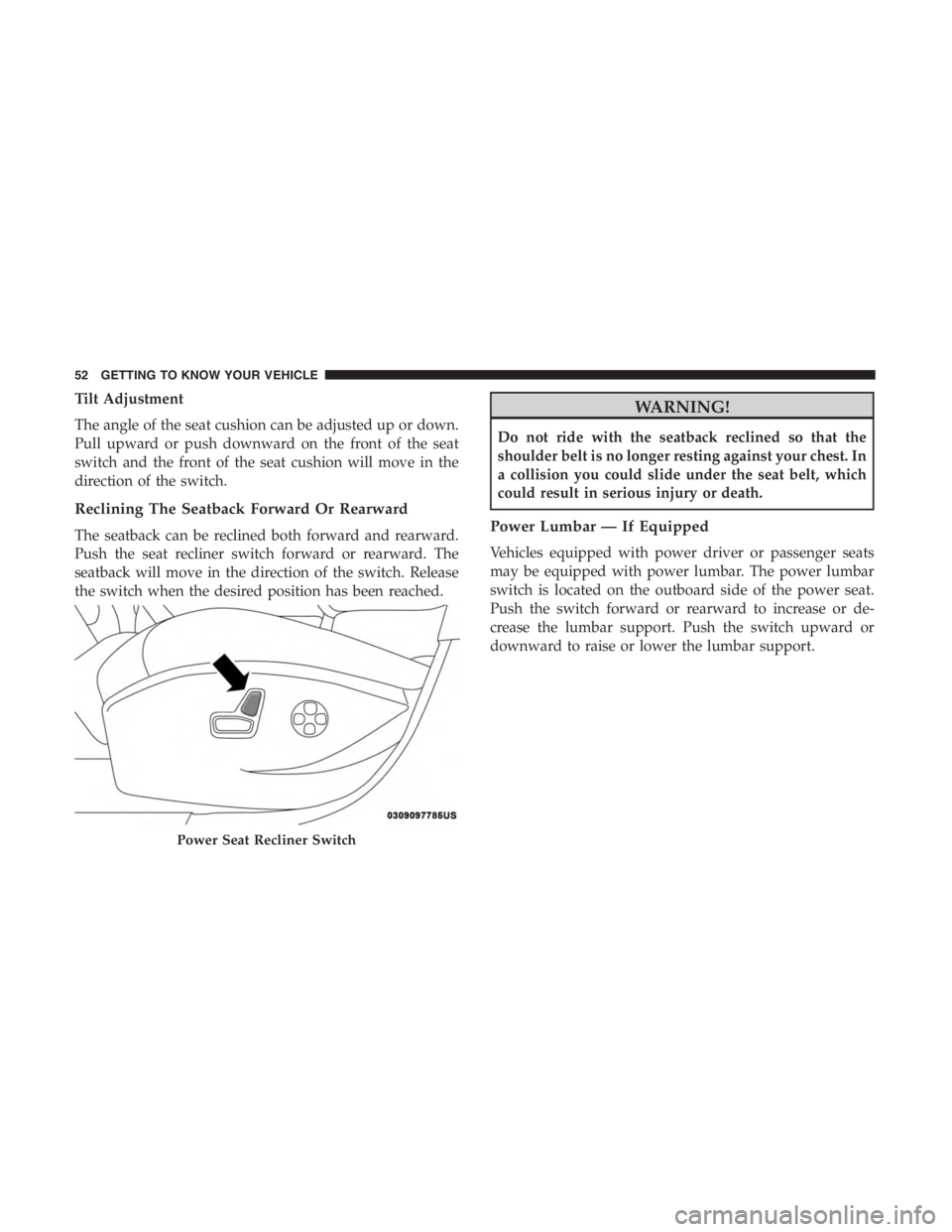 52 GETTING TO KNOW YOUR VEHICLE

Tilt Adjustment

The angle of the seat cushion can be adjusted up or down. Pull upward or push downward on the front of the seat switch and the front of the seat cushion will move in the direction of the switch.

Reclining The Seatback Forward Or Rearward

The seatback can be reclined both forward and rearward. Push the seat recliner switch forward or rearward. The seatback will move in the direction of the switch. Release the switch when the desired position has been reached.

0309097785US

Power Seat Recliner Switch

WARNING!

Do not ride with the seatback reclined so that the shoulder belt is no longer resting against your chest. In a collision you could slide under the seat belt, which could result in serious injury or death.

Power Lumbar — If Equipped

Vehicles equipped with power driver or passenger seats may be equipped with power lumbar. The power lumbar switch is located on the outboard side of the power seat. Push the switch forward or rearward to increase or decrease the lumbar support. Push the switch upward or downward to raise or lower the lumbar support.

carmanualsonline.info