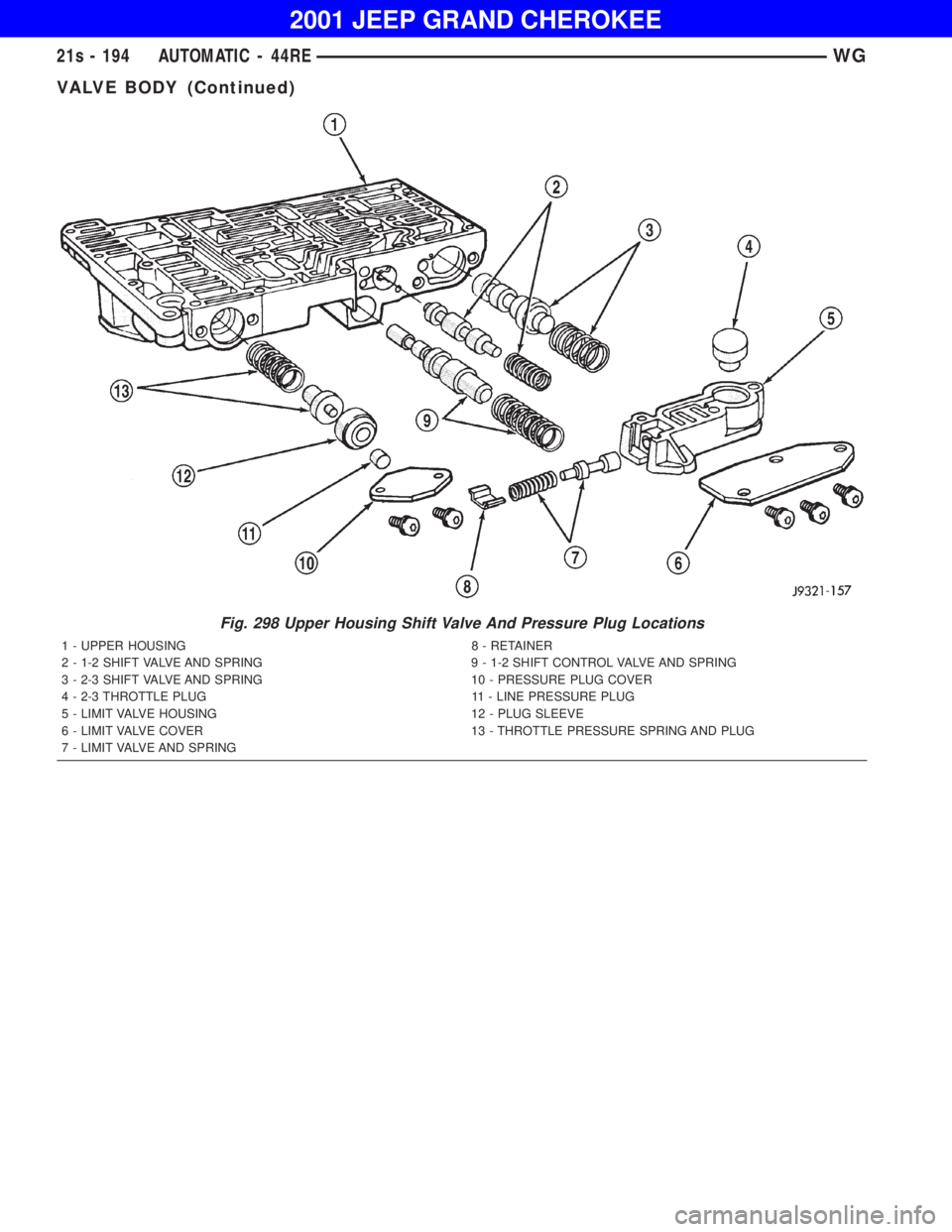 2001 JEEP GRAND CHEROKEE

21s - 194 AUTOMATIC - 44RE WG

VALVE BODY (Continued)

1
2
3
4
5
13
9
12
11
10
8
7
6
J9321-157

Fig. 298 Upper Housing Shift Valve And Pressure Plug Locations

1 - UPPER HOUSING
2 - 1-2 SHIFT VALVE AND SPRING
3 - 2-3 SHIFT VALVE AND SPRING
4 - 2-3 THROTTLE PLUG
5 - LIMIT VALVE HOUSING
6 - LIMIT VALVE COVER
7 - LIMIT VALVE AND SPRING

8 - RETAINER
9 - 1-2 SHIFT CONTROL VALVE AND SPRING
10 - PRESSURE PLUG COVER
11 - LINE PRESSURE PLUG
12 - PLUG SLEEVE
13 - THROTTLE PRESSURE SPRING AND PLUG

carmanualsonline.info