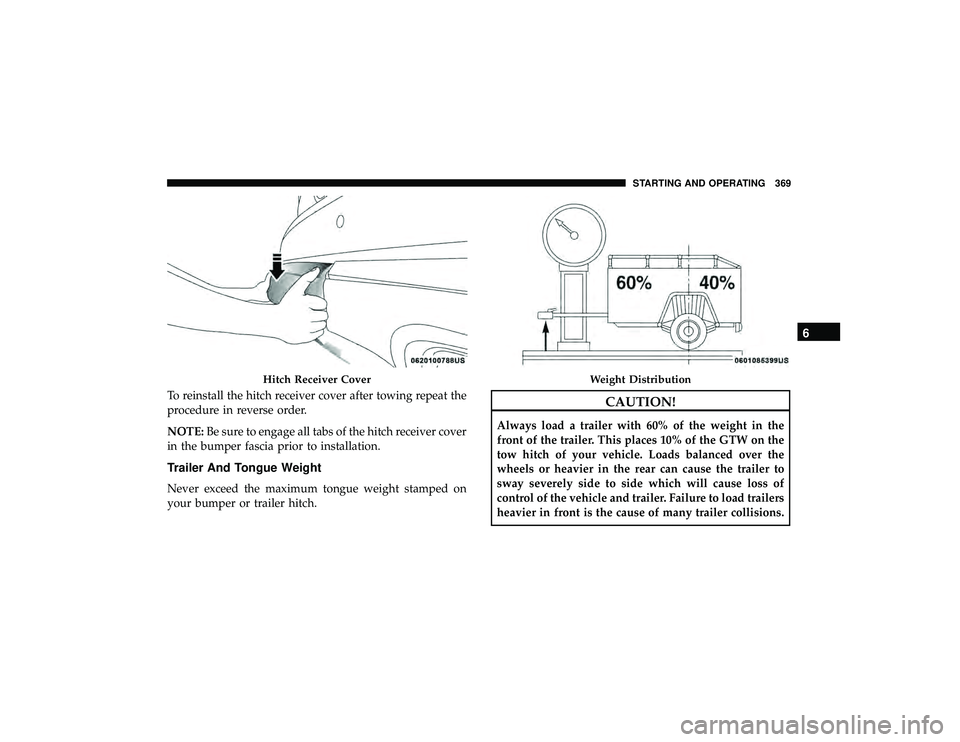 STARTING AND OPERATING 369

0620100788US

Hitch Receiver Cover

To reinstall the hitch receiver cover after towing repeat the procedure in reverse order.

NOTE: Be sure to engage all tabs of the hitch receiver cover in the bumper fascia prior to installation.

Trailer And Tongue Weight

Never exceed the maximum tongue weight stamped on your bumper or trailer hitch.

60% 40%

0601085399US

Weight Distribution

CAUTION!

Always load a trailer with 60% of the weight in the front of the trailer. This places 10% of the GTW on the tow hitch of your vehicle. Loads balanced over the wheels or heavier in the rear can cause the trailer to sway severely side to side which will cause loss of control of the vehicle and trailer. Failure to load trailers heavier in front is the cause of many trailer collisions.

6

carmanualsonline.info