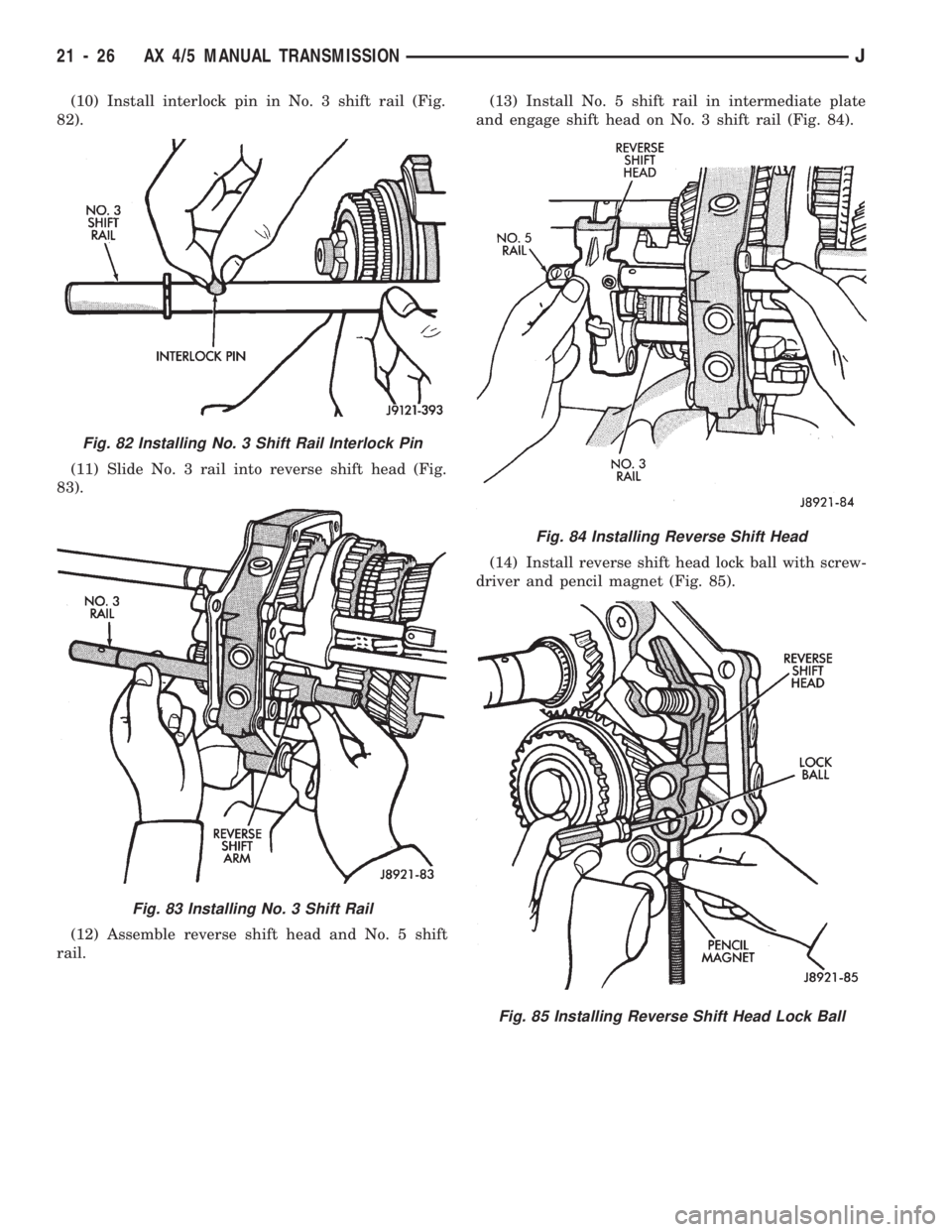 21 - 26 AX 4/5 MANUAL TRANSMISSION J

(10) Install interlock pin in No. 3 shift rail (Fig. 82).

NO. 3 SHIFT RAIL

INTERLOCK PIN

J9121-393

Fig. 82 Installing No. 3 Shift Rail Interlock Pin

(11) Slide No. 3 rail into reverse shift head (Fig. 83).

NO. 3 RAIL

REVERSE SHIFT ARM

J8921-83

Fig. 83 Installing No. 3 Shift Rail

(12) Assemble reverse shift head and No. 5 shift rail.

(13) Install No. 5 shift rail in intermediate plate and engage shift head on No. 3 shift rail (Fig. 84).

REVERSE SHIFT HEAD

NO. 5 RAIL

NO. 3 RAIL

J8921-84

Fig. 84 Installing Reverse Shift Head

(14) Install reverse shift head lock ball with screwdriver and pencil magnet (Fig. 85).

REVERSE SHIFT HEAD

LOCK BALL

PENCIL MAGNET

J8921-85

Fig. 85 Installing Reverse Shift Head Lock Ball

carmanualsonline.info