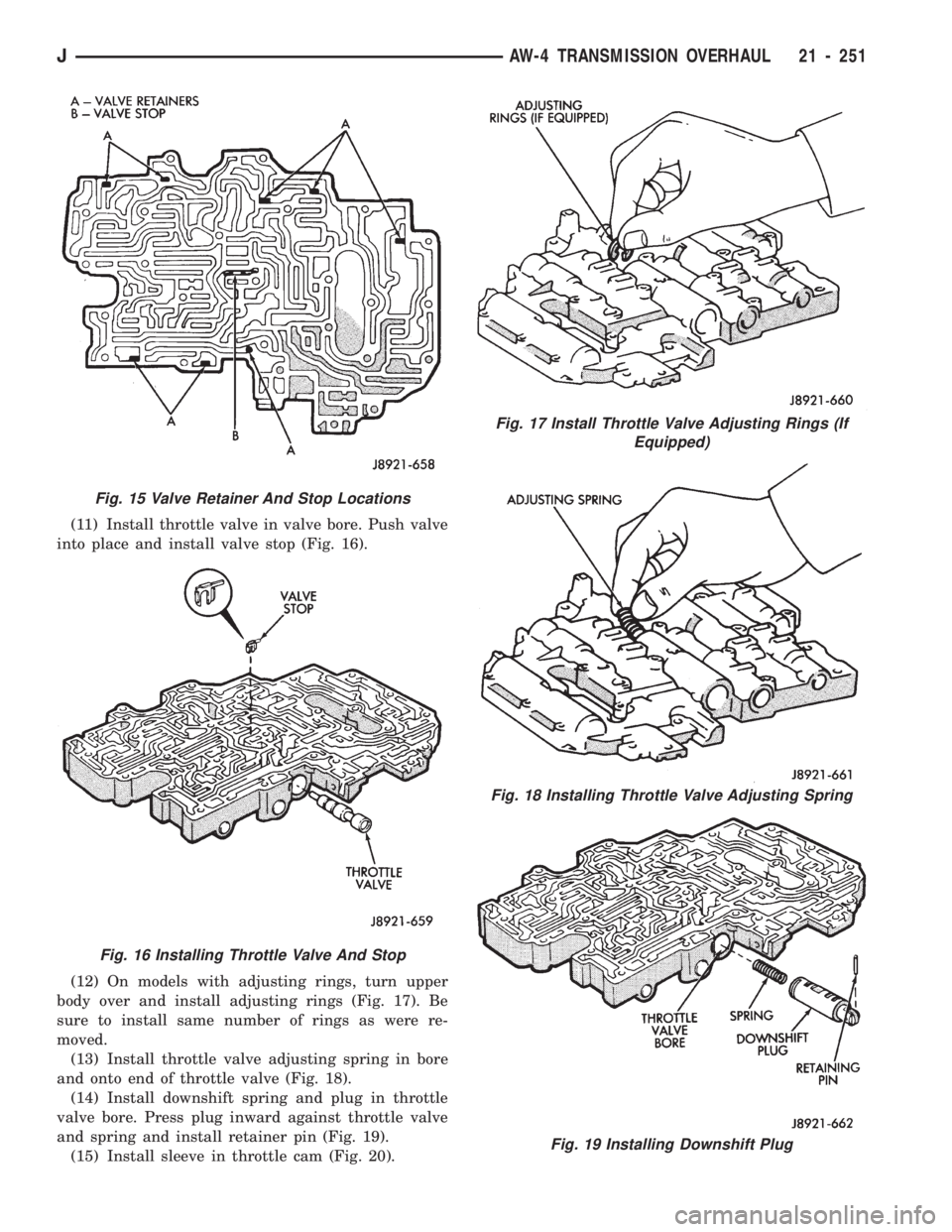 J AW-4 TRANSMISSION OVERHAUL 21 - 251

A – VALVE RETAINERS
B – VALVE STOP
A
A
A
A
B
A
J8921-658

Fig. 15 Valve Retainer And Stop Locations

(11) Install throttle valve in valve bore. Push valve into place and install valve stop (Fig. 16).

VALVE STOP
THROTTLE VALVE
J8921-659

Fig. 16 Installing Throttle Valve And Stop

(12) On models with adjusting rings, turn upper body over and install adjusting rings (Fig. 17). Be sure to install same number of rings as were removed.

(13) Install throttle valve adjusting spring in bore and onto end of throttle valve (Fig. 18).

(14) Install downshift spring and plug in throttle valve bore. Press plug inward against throttle valve and spring and install retainer pin (Fig. 19).

(15) Install sleeve in throttle cam (Fig. 20).

ADJUSTING RINGS (IF EQUIPPED)
J8921-660

Fig. 17 Install Throttle Valve Adjusting Rings (If Equipped)

ADJUSTING SPRING
J8921-661

Fig. 18 Installing Throttle Valve Adjusting Spring

THROTTLE VALVE BORE
SPRING
DOWNSHIFT PLUG
RETAINING PIN
J8921-662

Fig. 19 Installing Downshift Plug

carmanualsonline.info