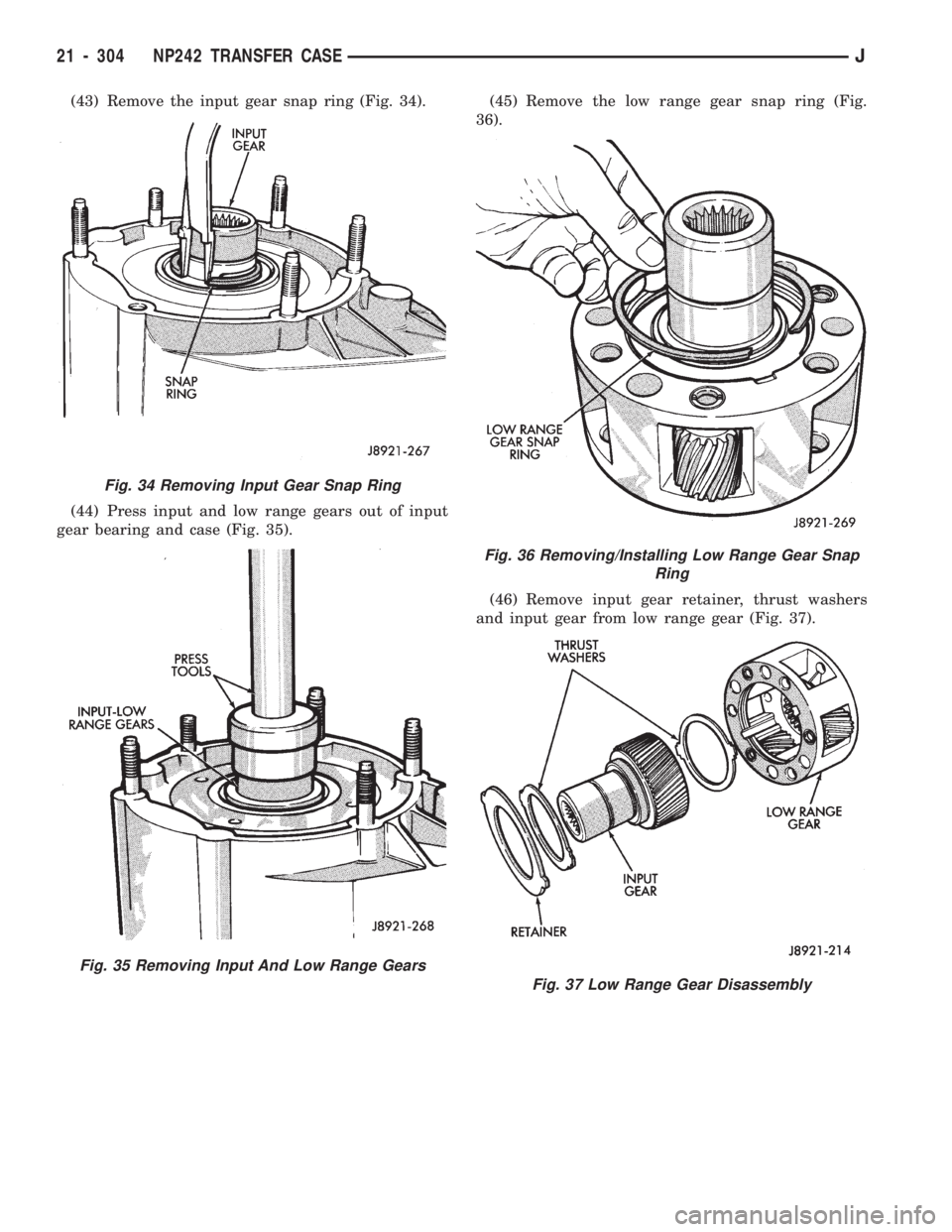 21 - 304 NP242 TRANSFER CASE J

(43) Remove the input gear snap ring (Fig. 34).

INPUT GEAR

SNAP RING

J8921-267

Fig. 34 Removing Input Gear Snap Ring

(44) Press input and low range gears out of input gear bearing and case (Fig. 35).

PRESS TOOLS

INPUT-LOW RANGE GEARS

J8921-268

Fig. 35 Removing Input And Low Range Gears

(45) Remove the low range gear snap ring (Fig. 36).

LOW RANGE GEAR SNAP RING

J8921-269

Fig. 36 Removing/Installing Low Range Gear Snap Ring

(46) Remove input gear retainer, thrust washers and input gear from low range gear (Fig. 37).

THRUST WASHERS

LOW RANGE GEAR

INPUT GEAR

RETAINER

J8921-214

Fig. 37 Low Range Gear Disassembly

carmanualsonline.info