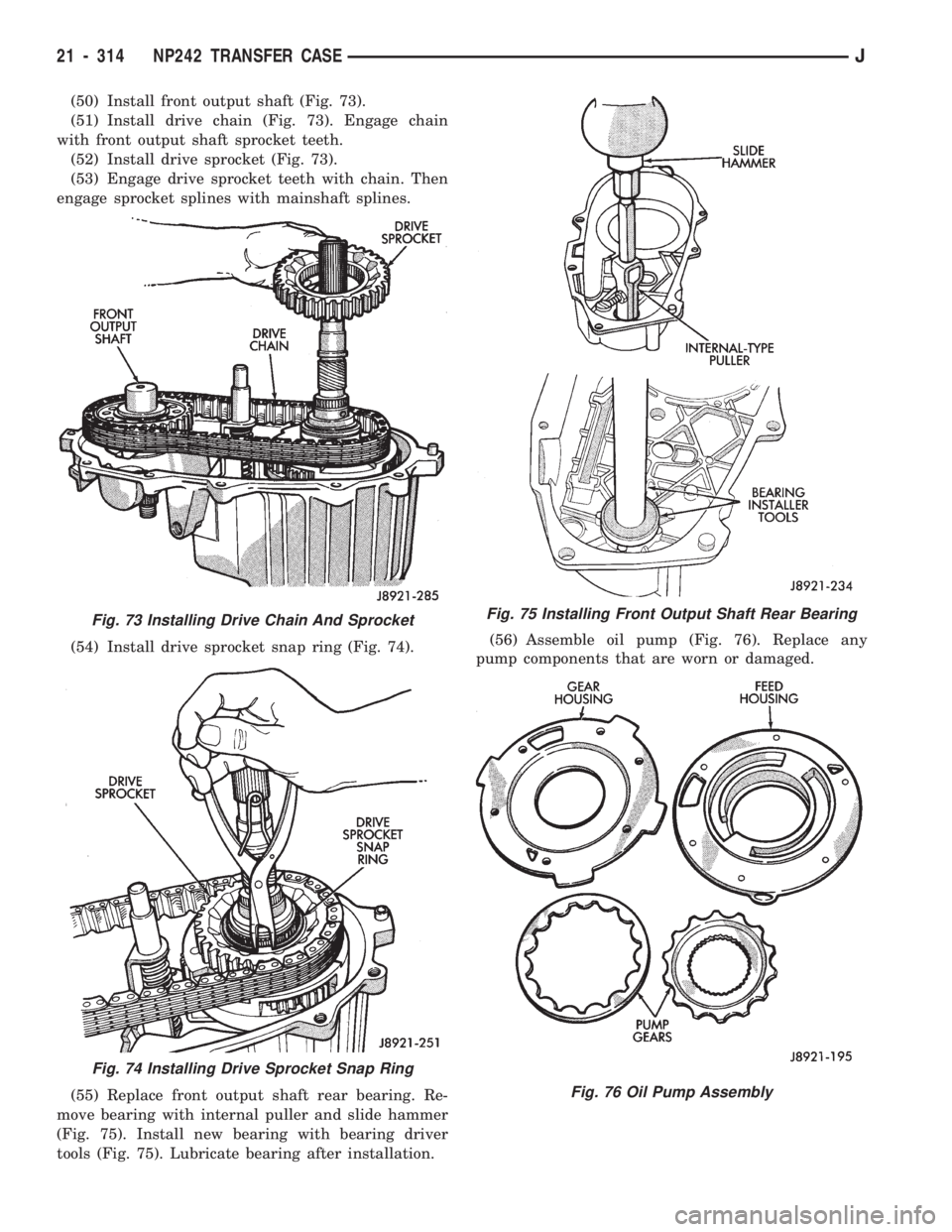 21 - 314 NP242 TRANSFER CASE J

(50) Install front output shaft (Fig. 73).

(51) Install drive chain (Fig. 73). Engage chain with front output shaft sprocket teeth.

(52) Install drive sprocket (Fig. 73).

(53) Engage drive sprocket teeth with chain. Then engage sprocket splines with mainshaft splines.

DRIVE SPROCKET
FRONT OUTPUT SHAFT
DRIVE CHAIN
J8921-285

Fig. 73 Installing Drive Chain And Sprocket

(54) Install drive sprocket snap ring (Fig. 74).

DRIVE SPROCKET
DRIVE SPROCKET SNAP RING
J8921-251

Fig. 74 Installing Drive Sprocket Snap Ring

(55) Replace front output shaft rear bearing. Remove bearing with internal puller and slide hammer (Fig. 75). Install new bearing with bearing driver tools (Fig. 75). Lubricate bearing after installation.

SLIDE HAMMER
INTERNAL-TYPE PULLER
BEARING INSTALLER TOOLS
J8921-234

Fig. 75 Installing Front Output Shaft Rear Bearing

(56) Assemble oil pump (Fig. 76). Replace any pump components that are worn or damaged.

GEAR HOUSING
FEED HOUSING
PUMP GEARS
J8921-195

Fig. 76 Oil Pump Assembly

carmanualsonline.info