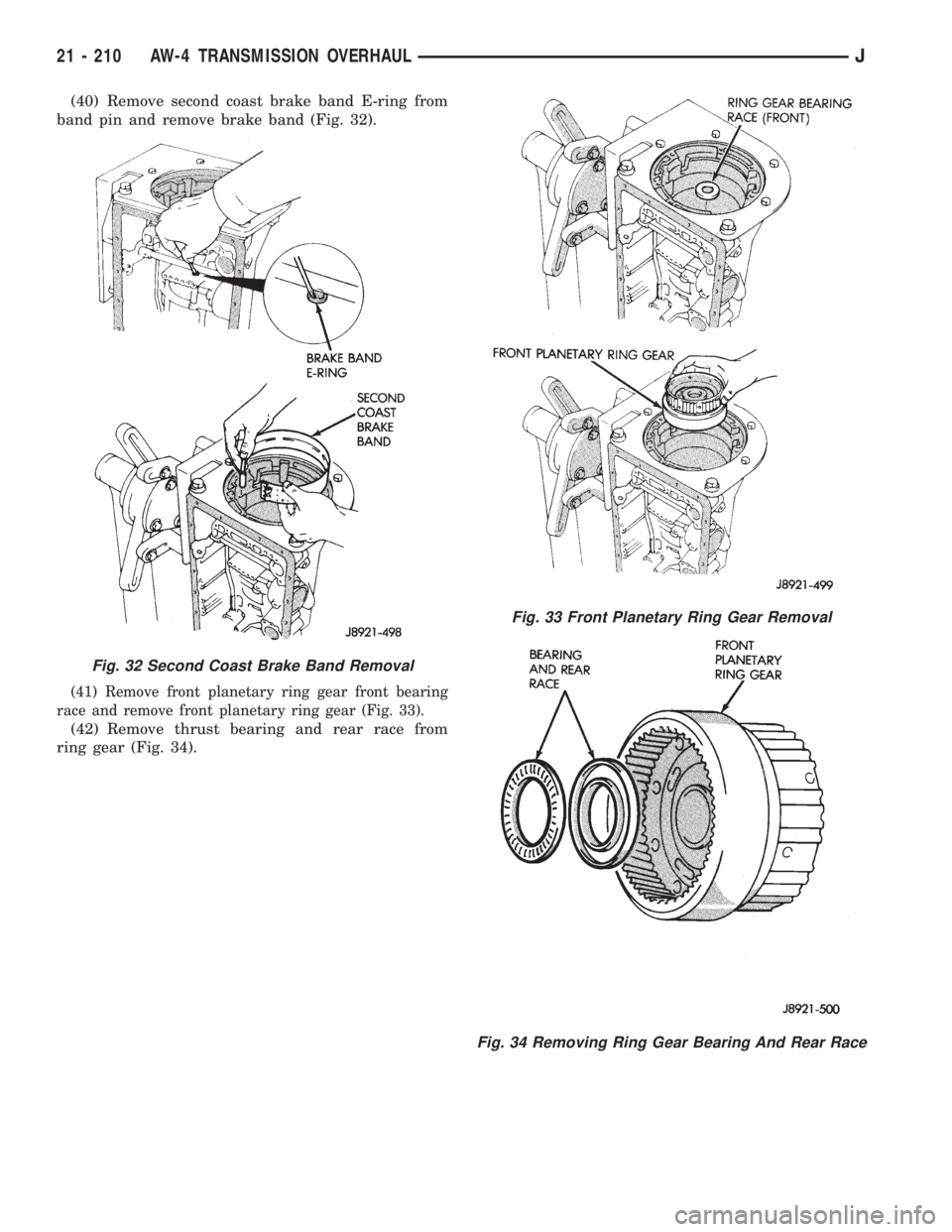 21 - 210 AW-4 TRANSMISSION OVERHAUL J

(40) Remove second coast brake band E-ring from band pin and remove brake band (Fig. 32).

BRAKE BAND E-RING

SECOND COAST BRAKE BAND

J8921-498

Fig. 32 Second Coast Brake Band Removal

(41) Remove front planetary ring gear front bearing race and remove front planetary ring gear (Fig. 33).

(42) Remove thrust bearing and rear race from ring gear (Fig. 34).

RING GEAR BEARING RACE (FRONT)

FRONT PLANETARY RING GEAR

J8921-499

Fig. 33 Front Planetary Ring Gear Removal

BEARING AND REAR RACE

FRONT PLANETARY RING GEAR

J8921-500

Fig. 34 Removing Ring Gear Bearing And Rear Race

carmanualsonline.info