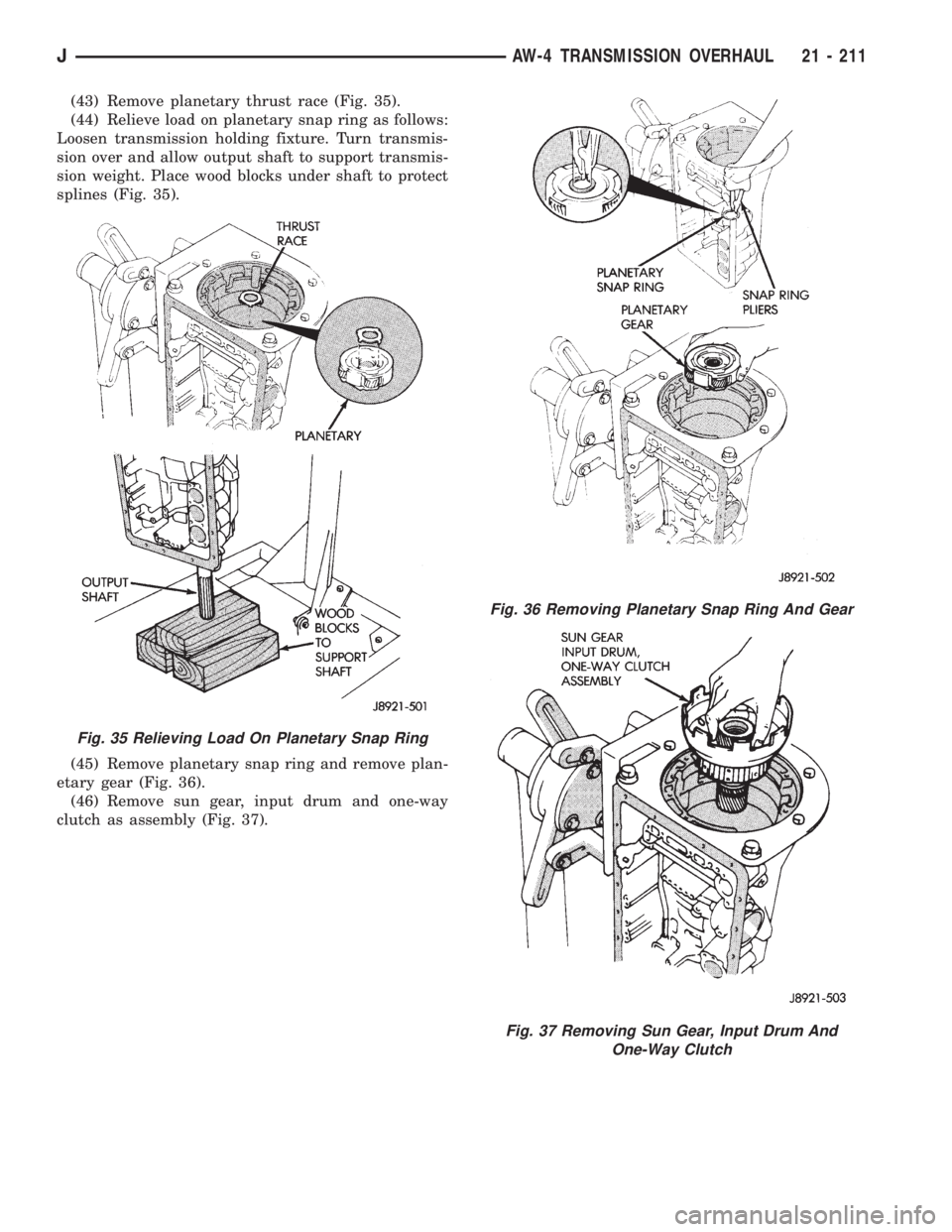 J AW-4 TRANSMISSION OVERHAUL 21 - 211

(43) Remove planetary thrust race (Fig. 35).

(44) Relieve load on planetary snap ring as follows: Loosen transmission holding fixture. Turn transmission over and allow output shaft to support transmission weight. Place wood blocks under shaft to protect splines (Fig. 35).

THRUST RACE

PLANETARY

OUTPUT SHAFT

WOOD BLOCKS TO SUPPORT SHAFT

J8921-501

Fig. 35 Relieving Load On Planetary Snap Ring

(45) Remove planetary snap ring and remove planetary gear (Fig. 36).

(46) Remove sun gear, input drum and one-way clutch as assembly (Fig. 37).

PLANETARY SNAP RING

SNAP RING PLIERS

PLANETARY GEAR

J8921-502

Fig. 36 Removing Planetary Snap Ring And Gear

SUN GEAR INPUT DRUM, ONE-WAY CLUTCH ASSEMBLY

J8921-503

Fig. 37 Removing Sun Gear, Input Drum And One-Way Clutch

carmanualsonline.info