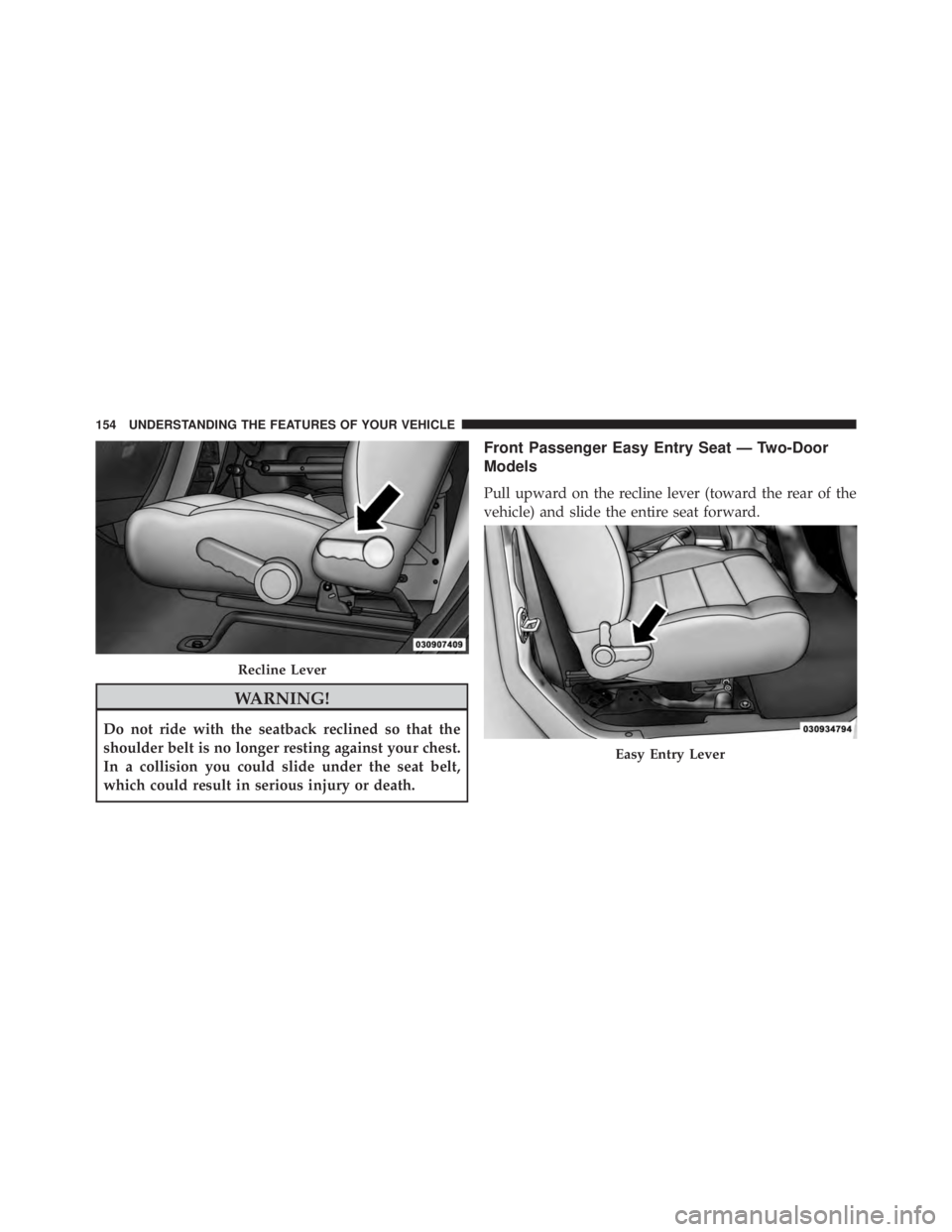 154 UNDERSTANDING THE FEATURES OF YOUR VEHICLE

030907409

Recline Lever

WARNING!

Do not ride with the seatback reclined so that the shoulder belt is no longer resting against your chest. In a collision you could slide under the seat belt, which could result in serious injury or death.

Front Passenger Easy Entry Seat — Two-Door Models

Pull upward on the recline lever (toward the rear of the vehicle) and slide the entire seat forward.

030934794

Easy Entry Lever

carmanualsonline.info