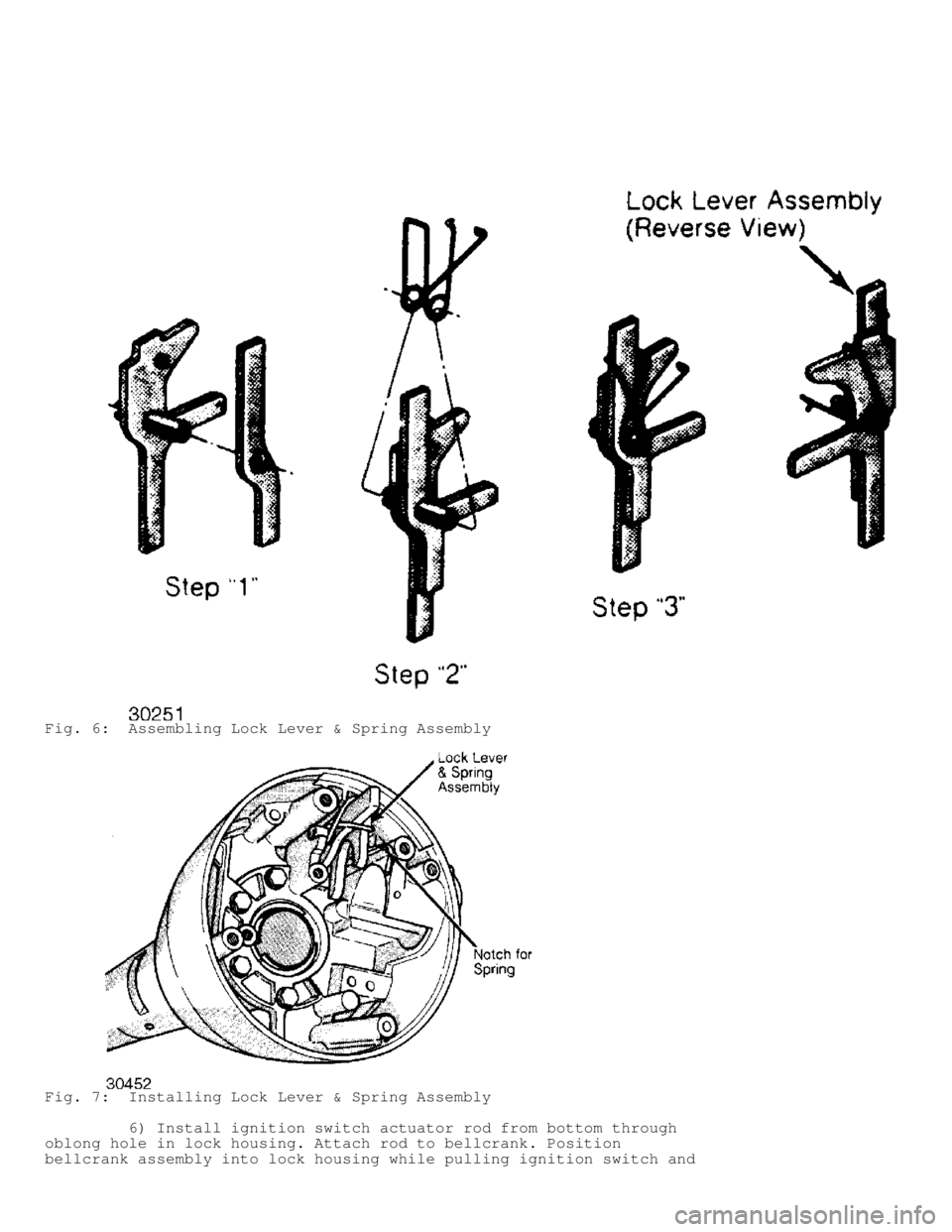 Lock Lever Assembly
(Reverse View)

Step "1"

Step "2"

Step "3"

30251
Fig. 6: Assembling Lock Lever & Spring Assembly

Lock Lever & Spring Assembly

Notch for Spring

30452
Fig. 7: Installing Lock Lever & Spring Assembly

6) Install ignition switch actuator rod from bottom through oblong hole in lock housing. Attach rod to bellcrank. Position bellcrank assembly into lock housing while pulling ignition switch and

carmanualsonline.info