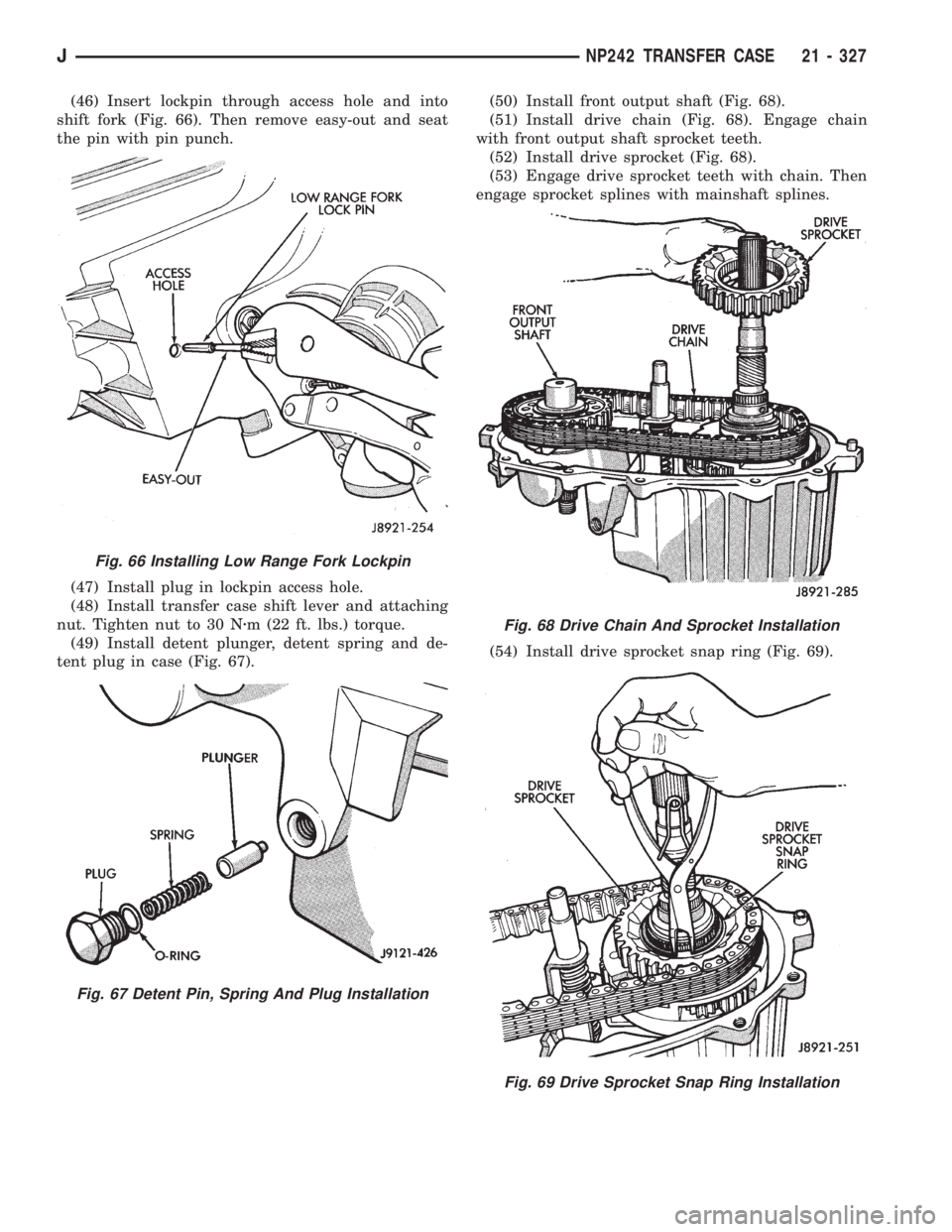 J NP242 TRANSFER CASE 21 - 327

(46) Insert lockpin through access hole and into shift fork (Fig. 66). Then remove easy-out and seat the pin with pin punch.

LOW RANGE FORK LOCK PIN
ACCESS HOLE
EASY-OUT
J8921-254

Fig. 66 Installing Low Range Fork Lockpin

(47) Install plug in lockpin access hole.
(48) Install transfer case shift lever and attaching nut. Tighten nut to 30 N·m (22 ft. lbs.) torque.
(49) Install detent plunger, detent spring and detent plug in case (Fig. 67).

PLUNGER
SPRING
PLUG
O-RING
J9121-426

Fig. 67 Detent Pin, Spring And Plug Installation

(50) Install front output shaft (Fig. 68).
(51) Install drive chain (Fig. 68). Engage chain with front output shaft sprocket teeth.
(52) Install drive sprocket (Fig. 68).
(53) Engage drive sprocket teeth with chain. Then engage sprocket splines with mainshaft splines.

DRIVE SPROCKET
FRONT OUTPUT SHAFT
DRIVE CHAIN
J8921-285

Fig. 68 Drive Chain And Sprocket Installation

(54) Install drive sprocket snap ring (Fig. 69).

DRIVE SPROCKET
DRIVE SPROCKET SNAP RING
J8921-251

Fig. 69 Drive Sprocket Snap Ring Installation

carmanualsonline.info